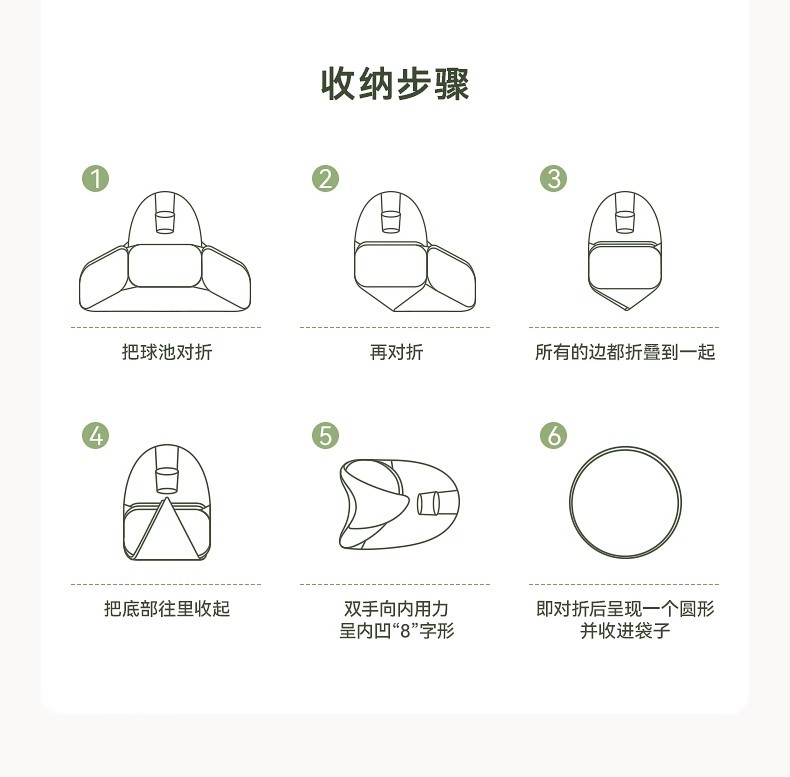 收纳步骤

1
把球池对折

2
再对折

3
所有的边都折叠到一起

4
把底部往里收起

5
双手向内用力
呈内凹“8”字形

6
即对折后呈现一个圆形
并收进袋子