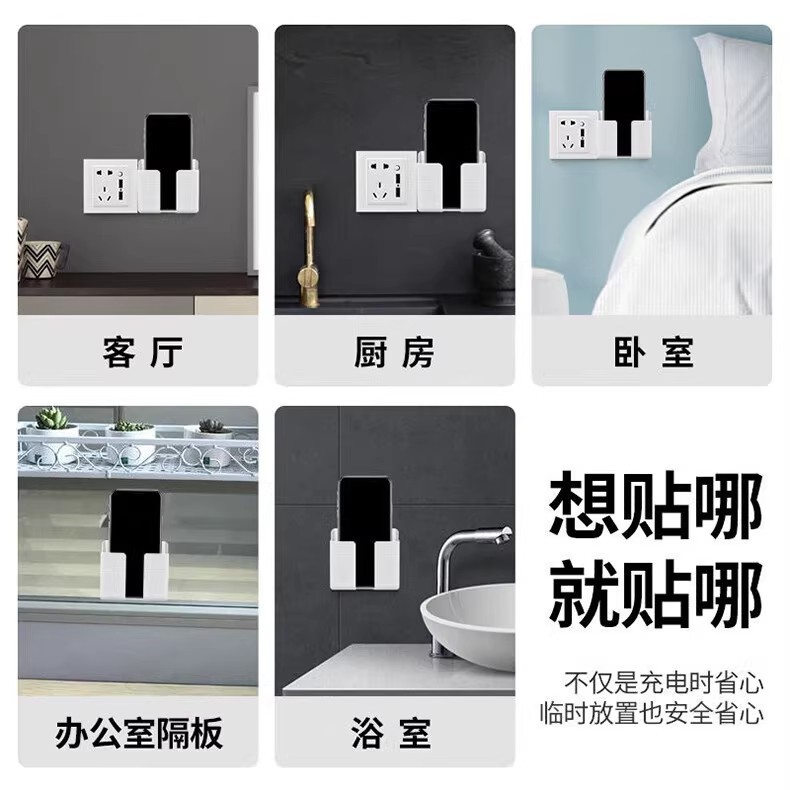 客厅

厨房

卧室

办公室隔板

浴室

想贴哪
就贴哪

不仅是充电时省心
临时放置也安全省心