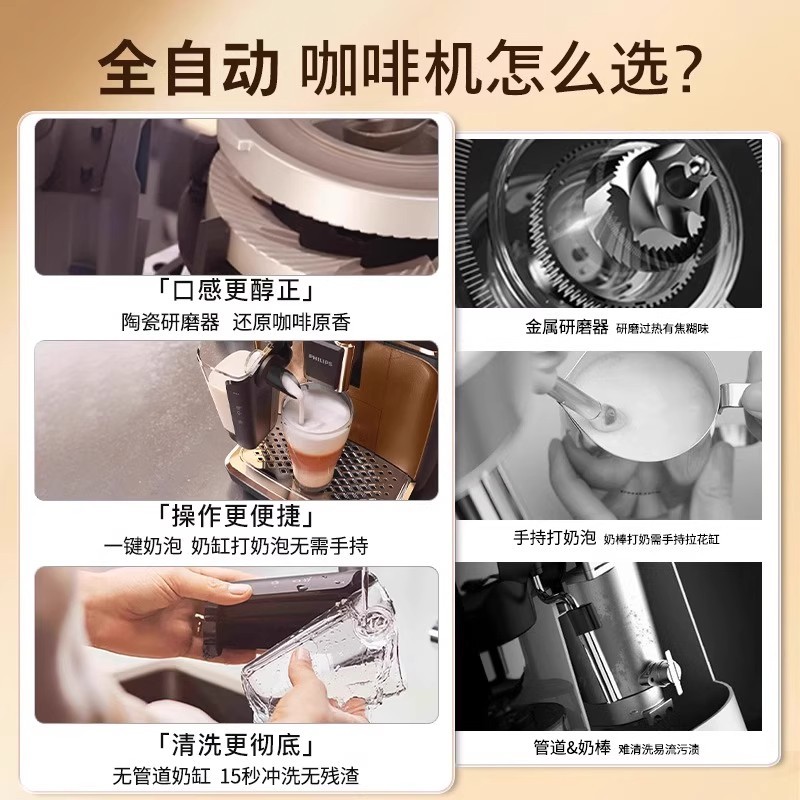 全自动 咖啡机怎么选?

「口感更醇正」
陶瓷研磨器 还原咖啡原香

PHILIPS

「操作更便捷」
一键奶泡 奶缸打奶泡无需手持

「清洗更彻底」
无管道奶缸 15秒冲洗无残渣

金属研磨器 研磨过热有焦糊味

手持打奶泡 奶棒打奶需手持拉花缸

管道&奶棒 难清洗易流污渍