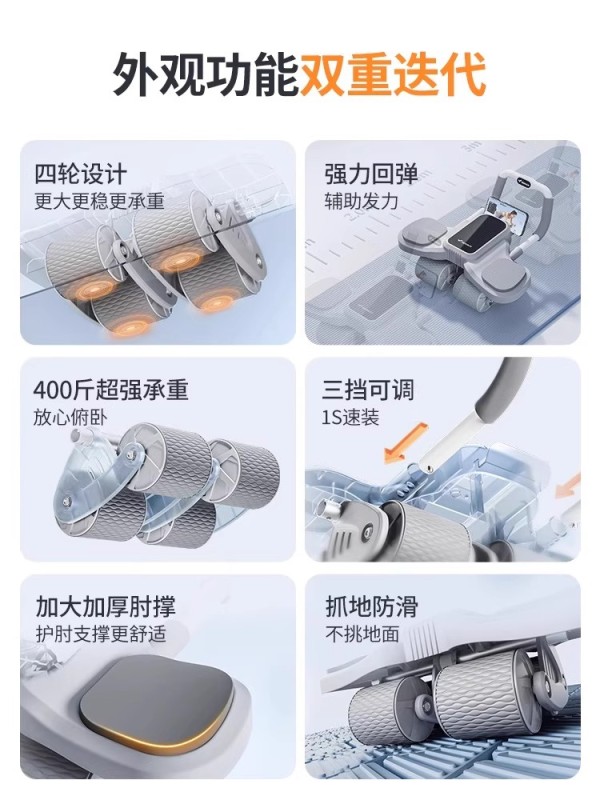 外观功能双重迭代

四轮设计
更大更稳更承重

强力回弹
辅助发力

400斤超强承重
放心俯卧

三挡可调
1S速装

加大加厚肘撑
护肘支撑更舒适

抓地防滑
不挑地面