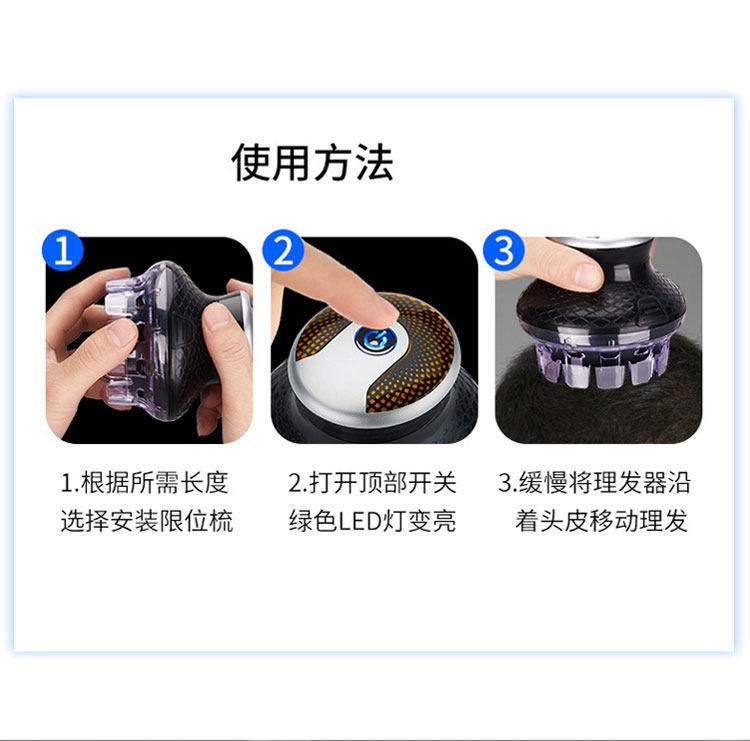 使用方法

1

2

3

1.根据所需长度选择安装限位梳

2.打开顶部开关绿色LED灯变亮

3.缓慢将理发器沿着头皮移动理发