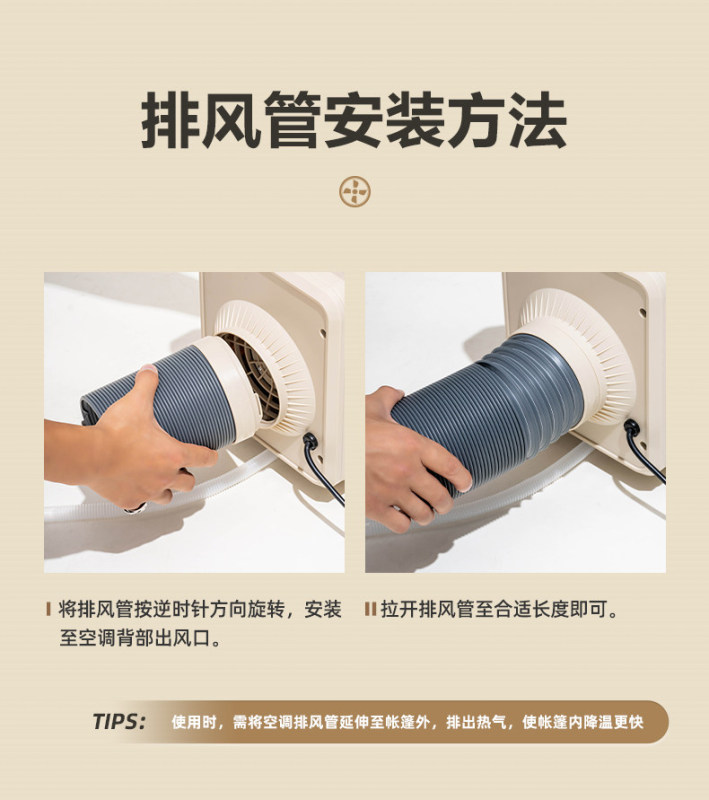 排风管安装方法

I 将排风管按逆时针方向旋转，安装至空调背部出风口。

II 拉开排风管至合适长度即可。

TIPS: 使用时，需将空调排风管延伸至帐篷外，排出热气，使帐篷内降温更快