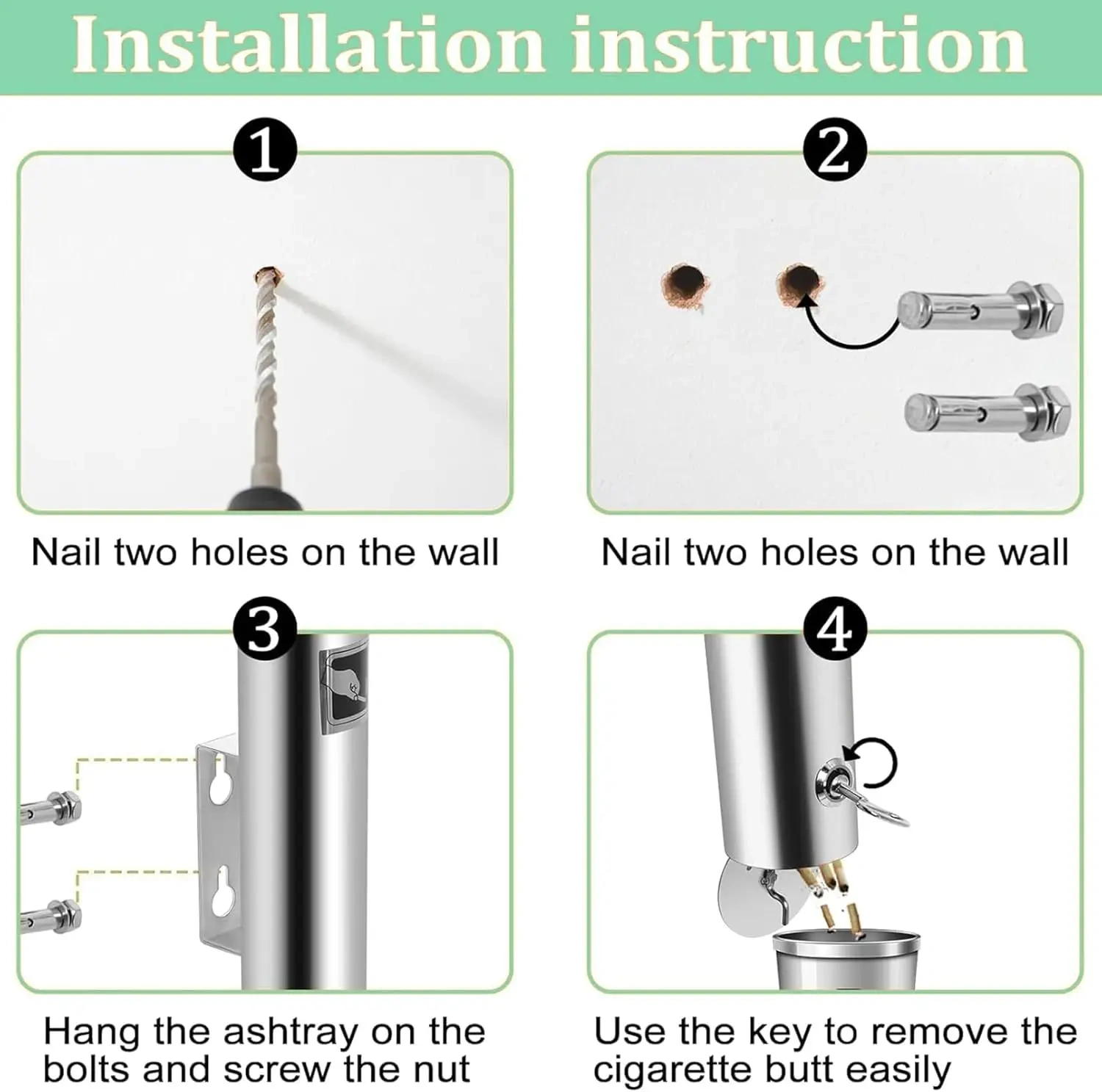 Installation instruction

1

Nail two holes on the wall

2

Nail two holes on the wall

3

Hang the ashtray on the bolts and screw the nut

4

Use the key to remove the cigarette butt easily