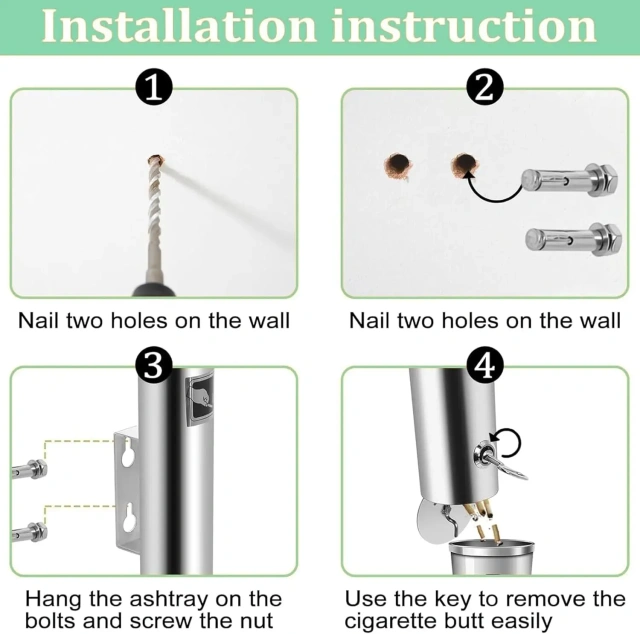 Installation instruction

1

Nail two holes on the wall

2

Nail two holes on the wall

3

Hang the ashtray on the bolts and screw the nut

4

Use the key to remove the cigarette butt easily