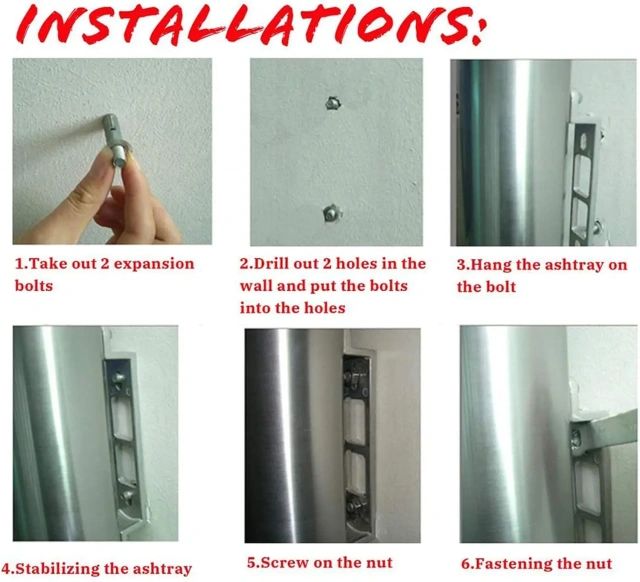 INSTALLATIONS:

1.Take out 2 expansion bolts

2.Drill out 2 holes in the wall and put the bolts into the holes

3.Hang the ashtray on the bolt

4.Stabilizing the ashtray

5.Screw on the nut

6.Fastening the nut