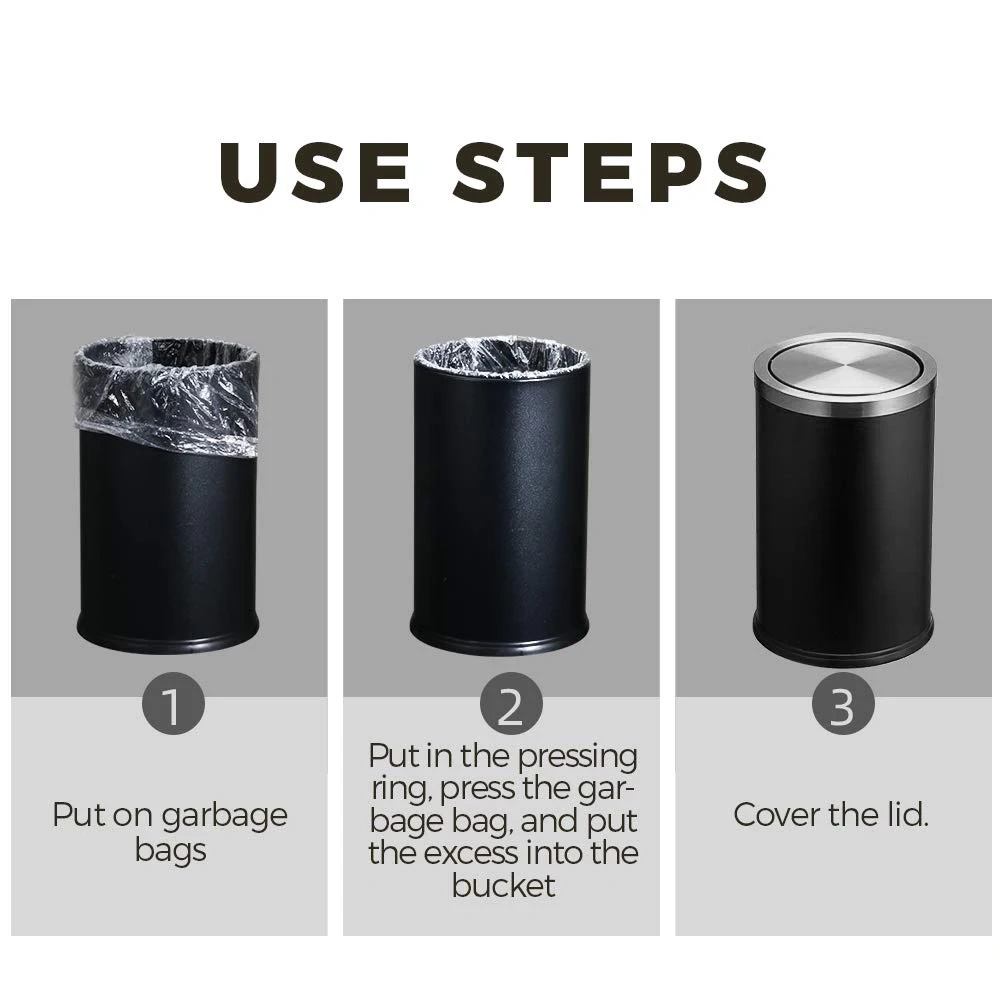 USE STEPS

1

Put on garbage bags

2

Put in the pressing ring, press the garbage bag, and put the excess into the bucket

3

Cover the lid.