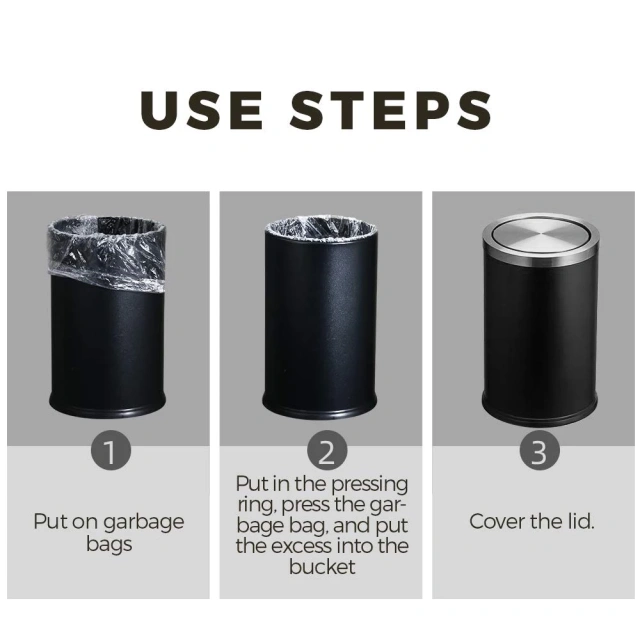 USE STEPS

1

Put on garbage bags

2

Put in the pressing ring, press the garbage bag, and put the excess into the bucket

3

Cover the lid.