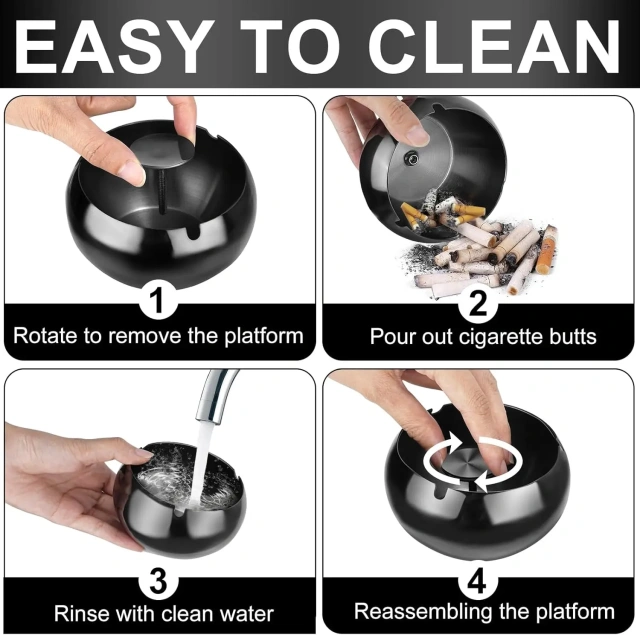 EASY TO CLEAN

1
Rotate to remove the platform

2
Pour out cigarette butts

3
Rinse with clean water

4
Reassembling the platform