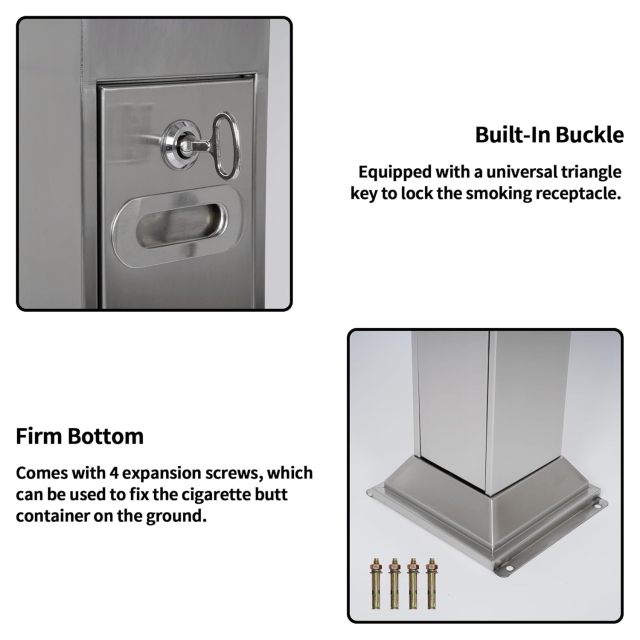 Built-In Buckle

Equipped with a universal triangle key to lock the smoking receptacle.

Firm Bottom

Comes with 4 expansion screws, which can be used to fix the cigarette butt container on the ground.