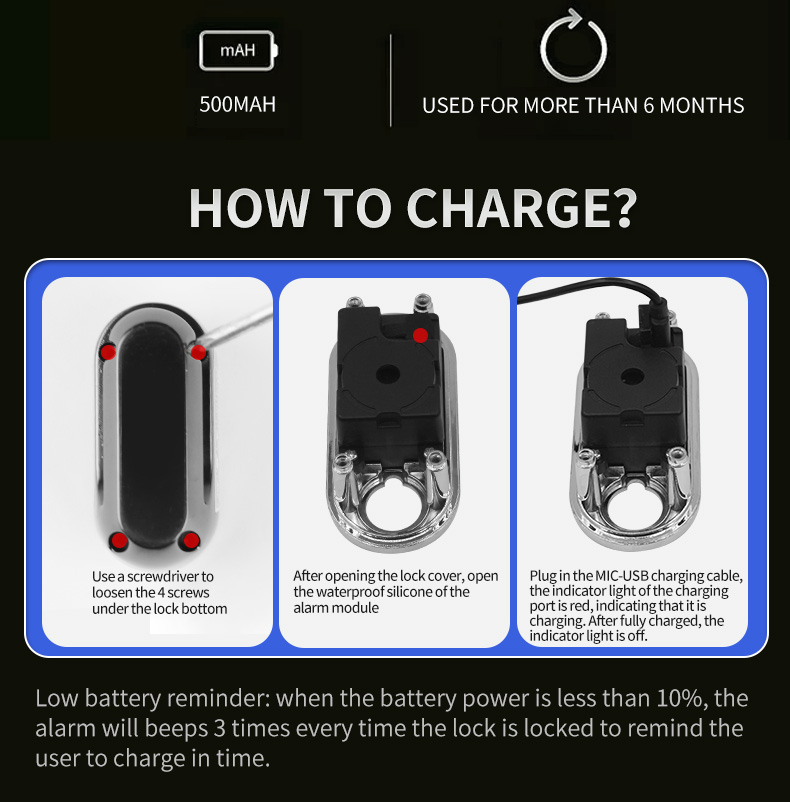 mAH

500MAH

USED FOR MORE THAN 6 MONTHS

HOW TO CHARGE?

Use a screwdriver to loosen the 4 screws under the lock bottom

After opening the lock cover, open the waterproof silicone of the alarm module

Plug in the MIC-USB charging cable, the indicator light of the charging port is red, indicating that it is charging. After fully charged, the indicator light is off.

Low battery reminder: when the battery power is less than 10%, the alarm will beeps 3 times every time the lock is locked to remind the user to charge in time.