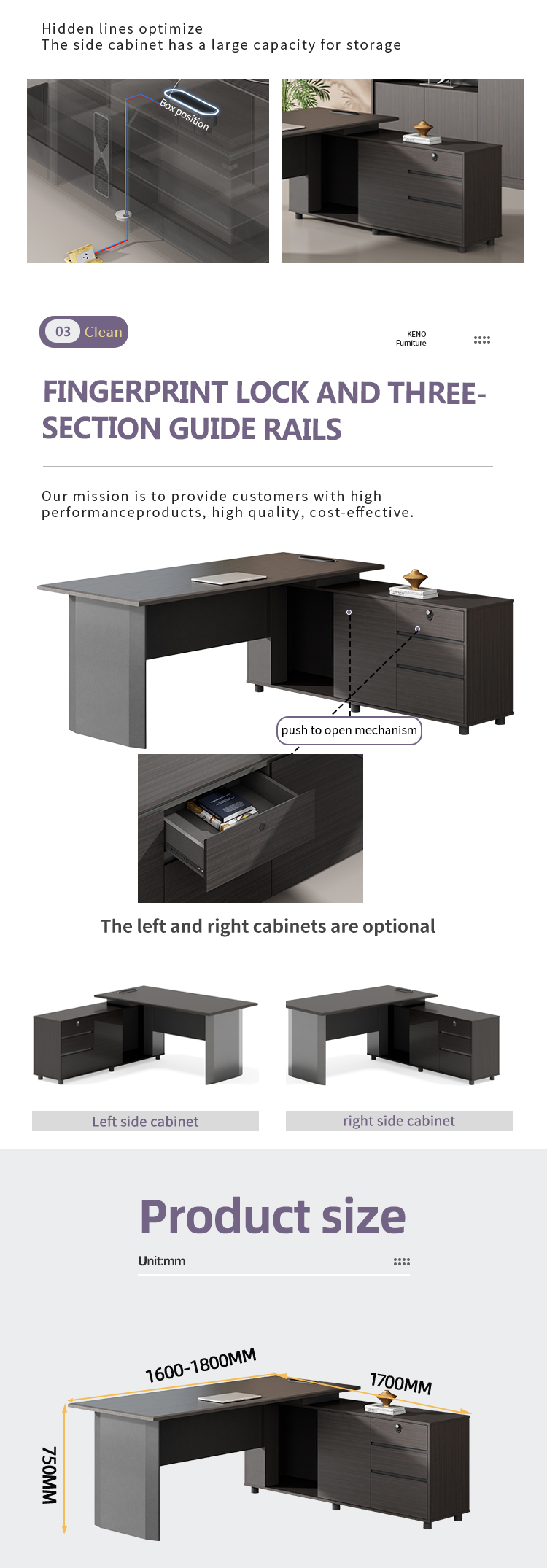 Hidden lines optimize
The side cabinet has a large capacity for storage

Box position

03 Clean

KENO Furniture

FINGERPRINT LOCK AND THREE-SECTION GUIDE RAILS

Our mission is to provide customers with high performanceproducts, high quality, cost-effective.

push to open mechanism

The left and right cabinets are optional

Left side cabinet

right side cabinet

Product size

Unit:mm

1600-1800MM

1700MM

750MM