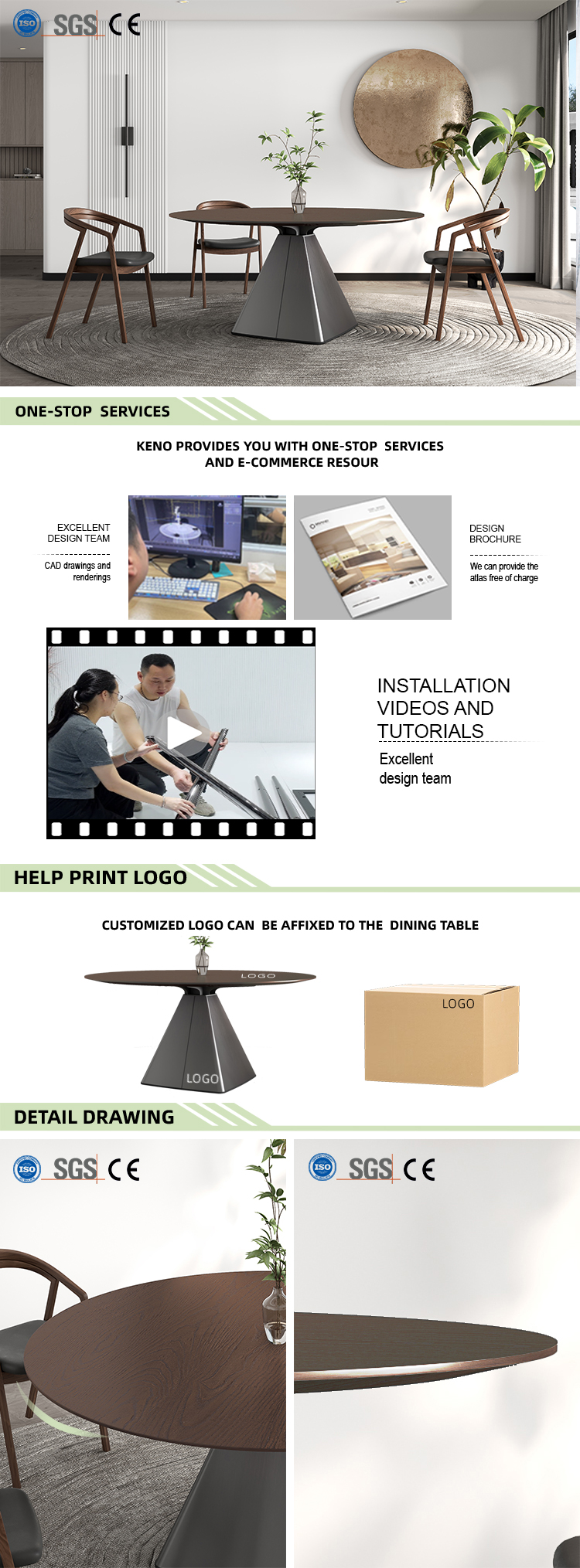 ISO SGS CE

ONE-STOP SERVICES

KENO PROVIDES YOU WITH ONE-STOP SERVICES AND E-COMMERCE RESOUR

EXCELLENT DESIGN TEAM

CAD drawings and renderings

DESIGN BROCHURE

We can provide the atlas free of charge

INSTALLATION VIDEOS AND TUTORIALS

Excellent design team

HELP PRINT LOGO

CUSTOMIZED LOGO CAN BE AFFIXED TO THE DINING TABLE

LOGO

LOGO

LOGO

DETAIL DRAWING

ISO SGS CE

ISO SGS CE