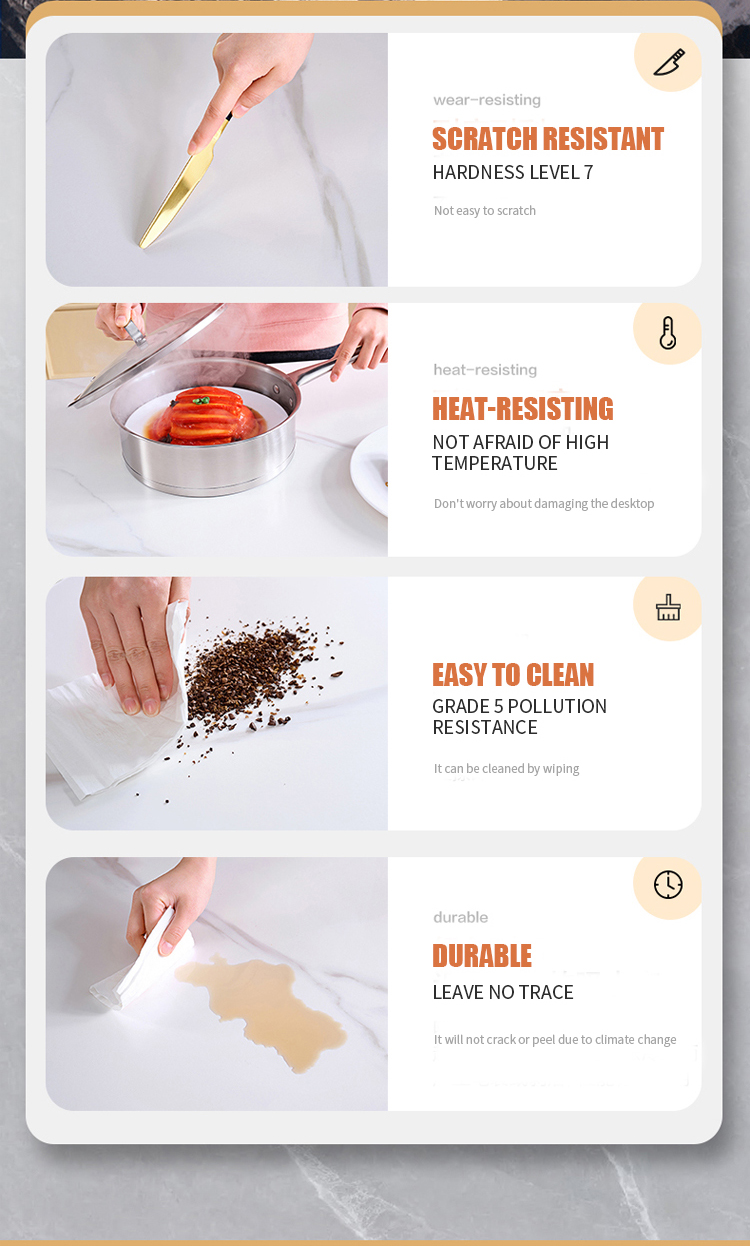 wear-resisting

SCRATCH RESISTANT

HARDNESS LEVEL 7

Not easy to scratch

heat-resisting

HEAT-RESISTING

NOT AFRAID OF HIGH TEMPERATURE

Don't worry about damaging the desktop

EASY TO CLEAN

GRADE 5 POLLUTION RESISTANCE

It can be cleaned by wiping

durable

DURABLE

LEAVE NO TRACE

It will not crack or peel due to climate change