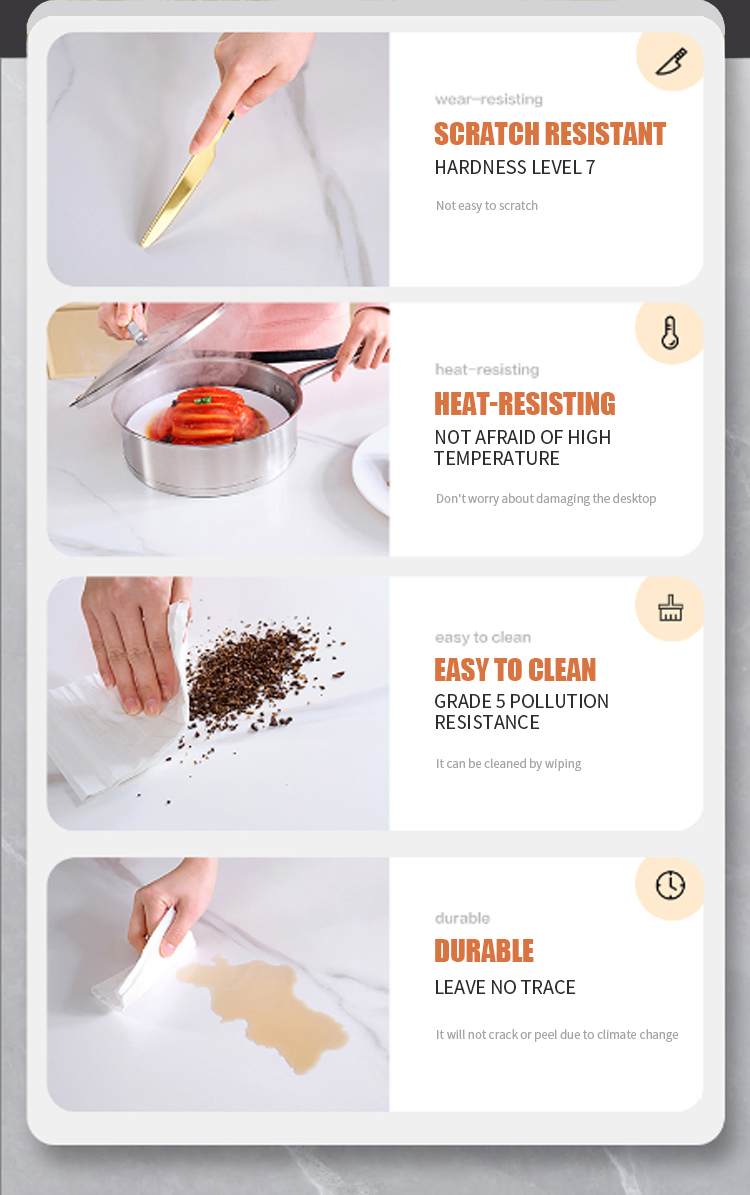 wear-resisting

SCRATCH RESISTANT

HARDNESS LEVEL 7

Not easy to scratch

heat-resisting

HEAT-RESISTING

NOT AFRAID OF HIGH TEMPERATURE

Don't worry about damaging the desktop

easy to clean

EASY TO CLEAN

GRADE 5 POLLUTION RESISTANCE

It can be cleaned by wiping

durable

DURABLE

LEAVE NO TRACE

It will not crack or peel due to climate change