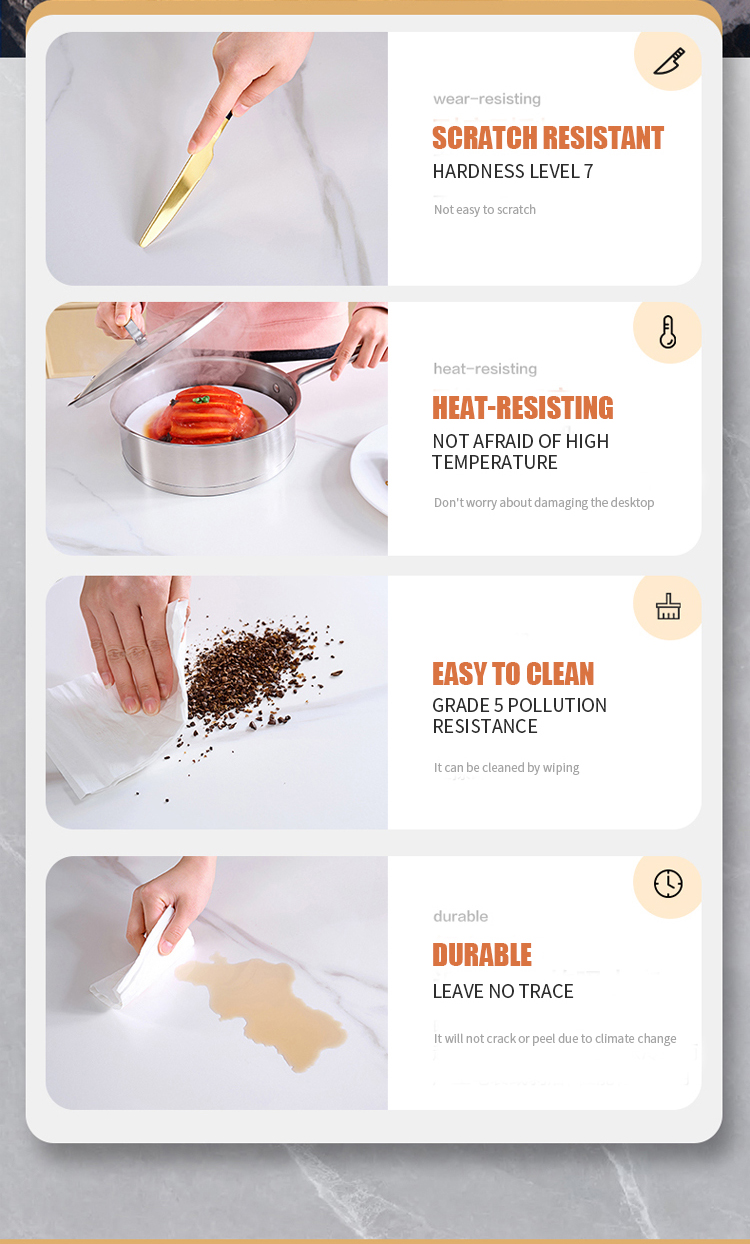 wear-resisting
SCRATCH RESISTANT
HARDNESS LEVEL 7
Not easy to scratch

heat-resisting
HEAT-RESISTING
NOT AFRAID OF HIGH TEMPERATURE
Don't worry about damaging the desktop

EASY TO CLEAN
GRADE 5 POLLUTION RESISTANCE
It can be cleaned by wiping

durable
DURABLE
LEAVE NO TRACE
It will not crack or peel due to climate change