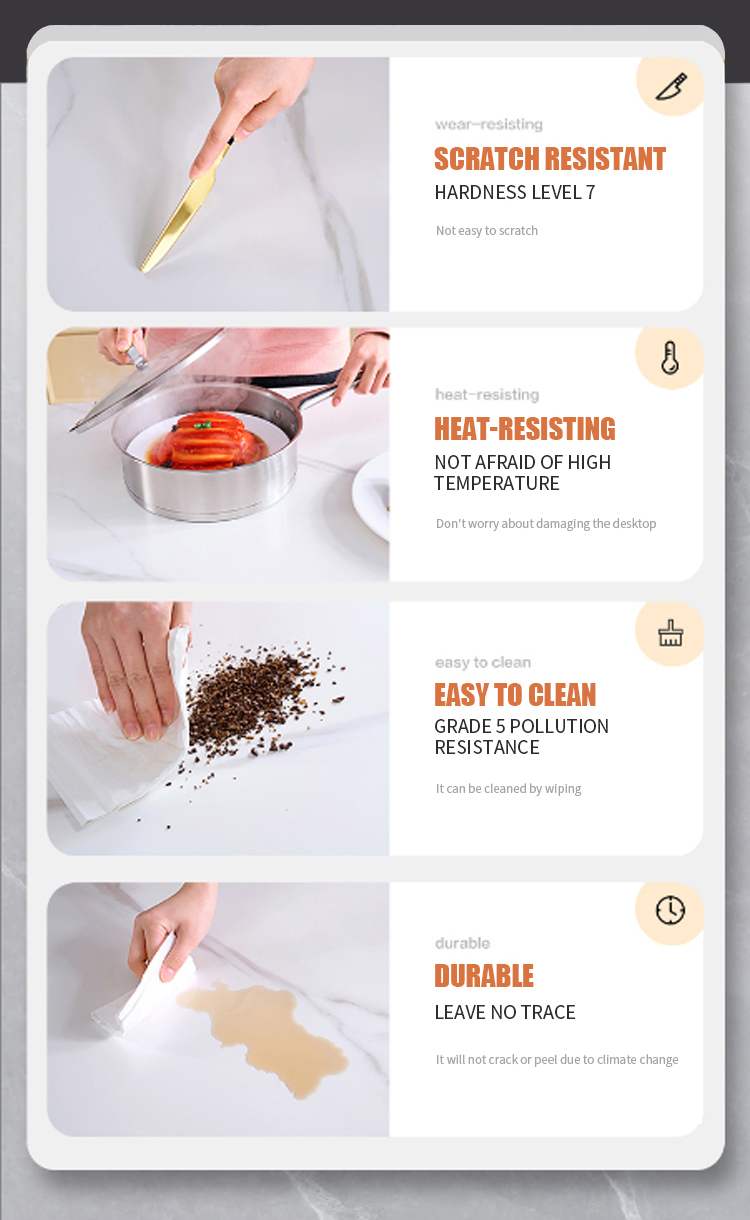 wear-resisting
SCRATCH RESISTANT
HARDNESS LEVEL 7
Not easy to scratch

heat-resisting
HEAT-RESISTING
NOT AFRAID OF HIGH TEMPERATURE
Don't worry about damaging the desktop

easy to clean
EASY TO CLEAN
GRADE 5 POLLUTION RESISTANCE
It can be cleaned by wiping

durable
DURABLE
LEAVE NO TRACE
It will not crack or peel due to climate change