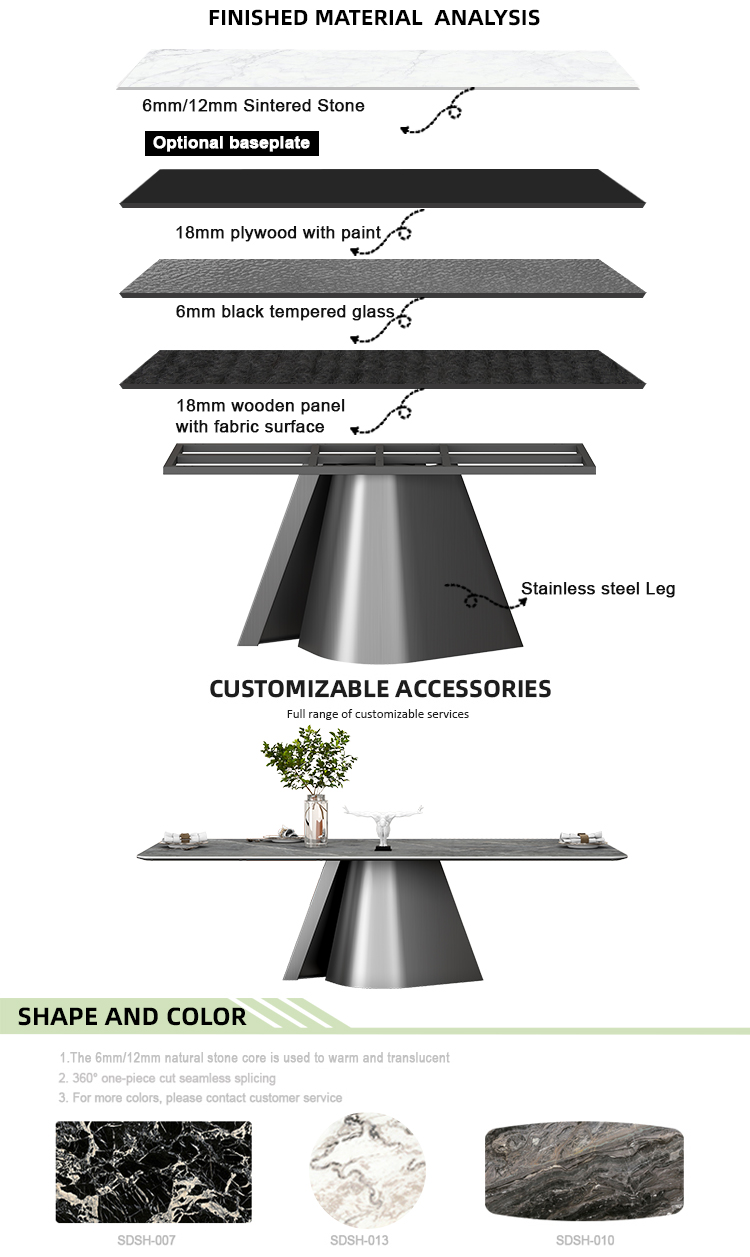 FINISHED MATERIAL ANALYSIS

6mm/12mm Sintered Stone

Optional baseplate

18mm plywood with paint

6mm black tempered glass

18mm wooden panel with fabric surface

Stainless steel Leg

CUSTOMIZABLE ACCESSORIES

Full range of customizable services

SHAPE AND COLOR

1.The 6mm/12mm natural stone core is used to warm and translucent
2. 360° one-piece cut seamless splicing
3. For more colors, please contact customer service

SDSH-007

SDSH-013

SDSH-010