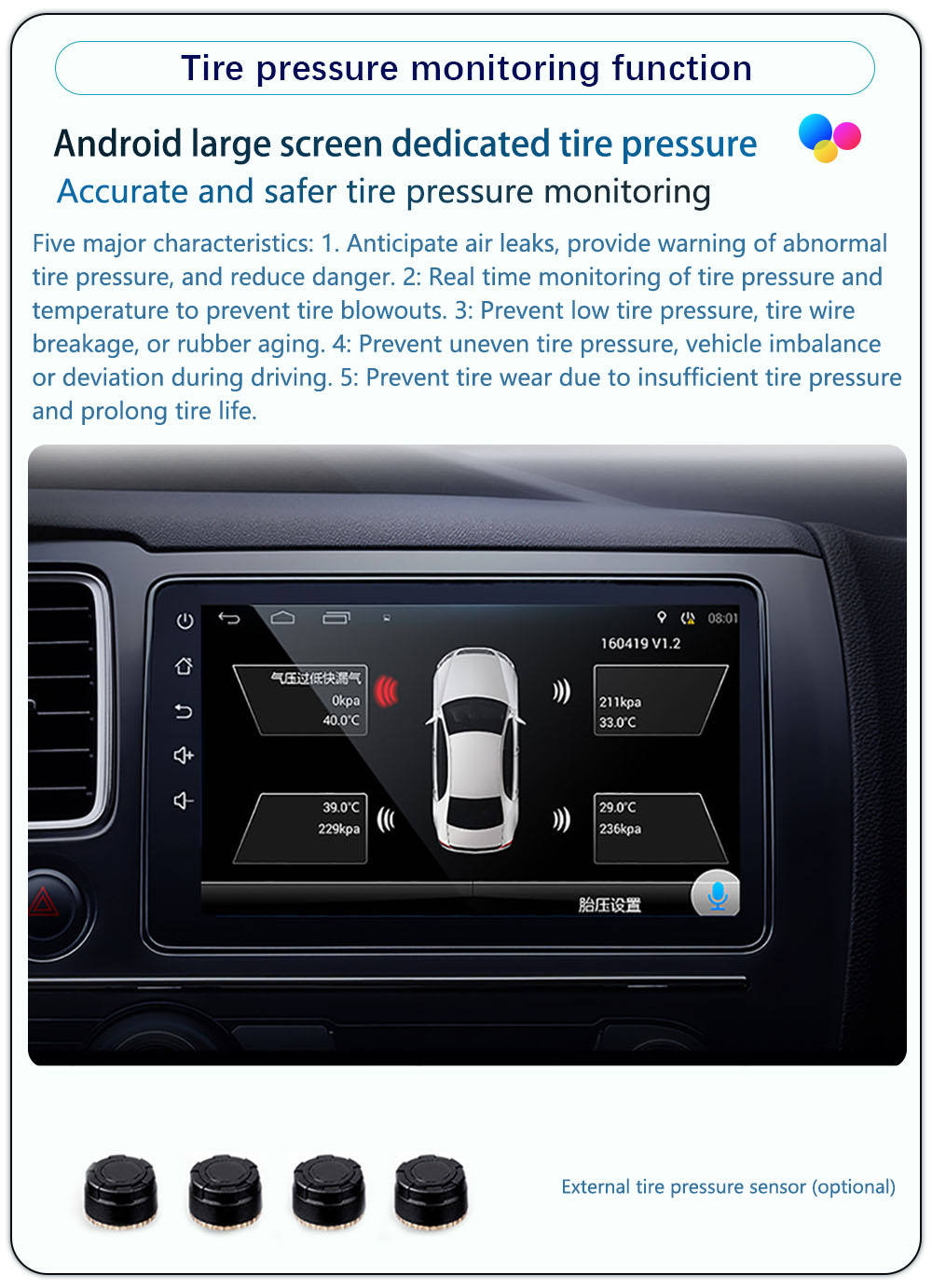 Tire pressure monitoring function

Android large screen dedicated tire pressure
Accurate and safer tire pressure monitoring

Five major characteristics: 1. Anticipate air leaks, provide warning of abnormal tire pressure, and reduce danger. 2: Real time monitoring of tire pressure and temperature to prevent tire blowouts. 3: Prevent low tire pressure, tire wire breakage, or rubber aging. 4: Prevent uneven tire pressure, vehicle imbalance or deviation during driving. 5: Prevent tire wear due to insufficient tire pressure and prolong tire life.

08:01
160419 V1.2
气压过低快漏气
0kpa
40.0°C
211kpa
33.0°C
39.0°C
229kpa
29.0°C
236kpa
胎压设置

External tire pressure sensor (optional)