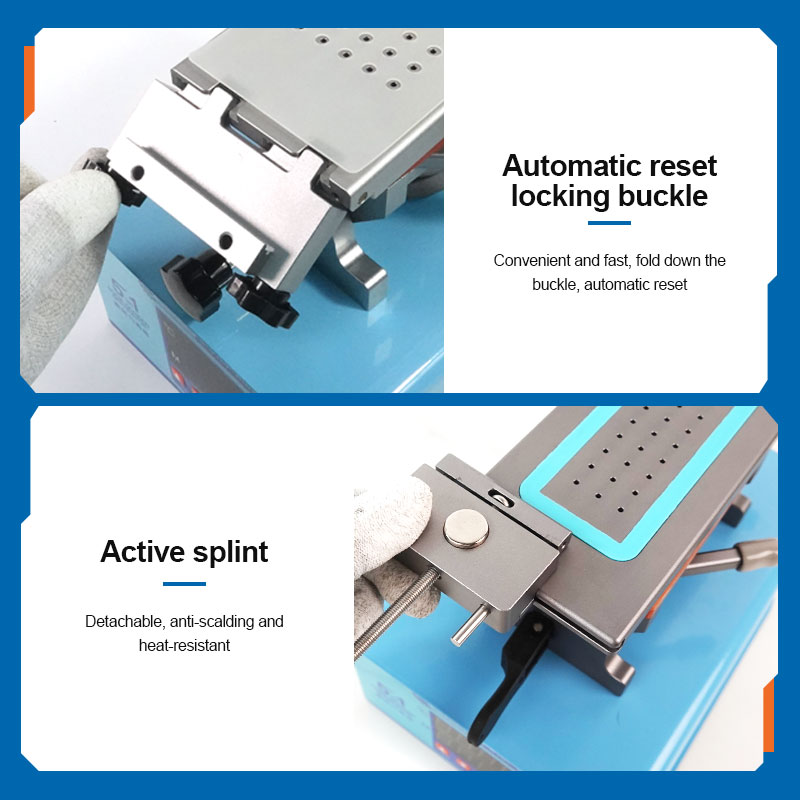 Automatic reset locking buckle

Convenient and fast, fold down the buckle, automatic reset

Active splint

Detachable, anti-scalding and heat-resistant