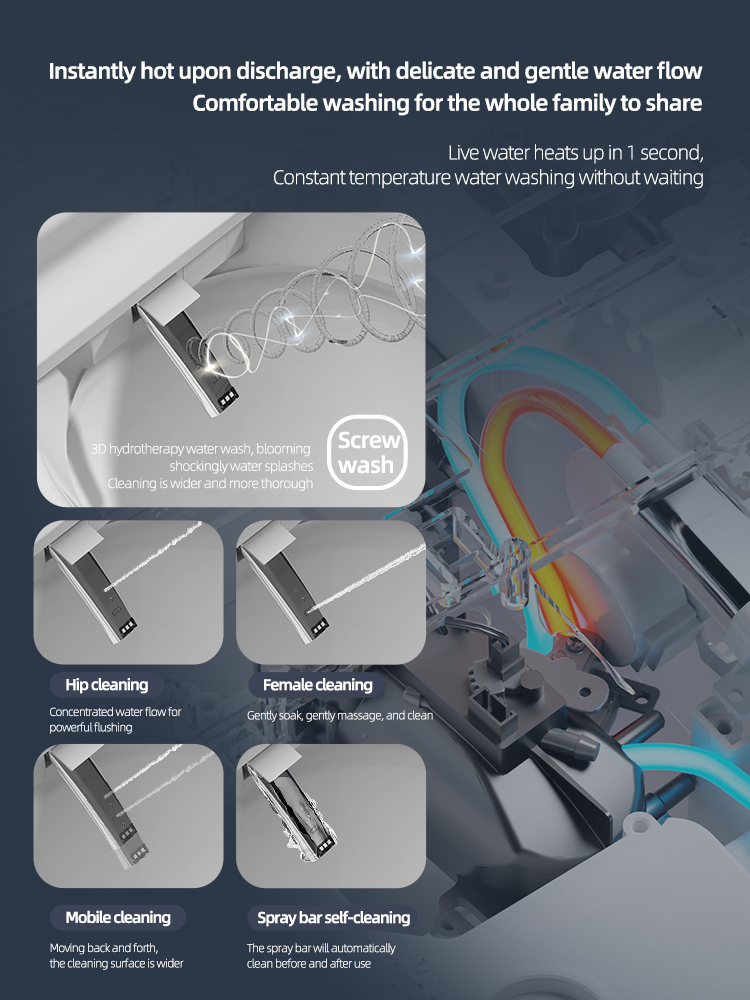 Instantly hot upon discharge, with delicate and gentle water flow
Comfortable washing for the whole family to share

Live water heats up in 1 second,
Constant temperature water washing without waiting

3D hydrotherapy water wash, blooming shockingly water splashes
Cleaning is wider and more thorough

Screw wash

Hip cleaning

Concentrated water flow for powerful flushing

Female cleaning

Gently soak, gently massage, and clean

Mobile cleaning

Moving back and forth, the cleaning surface is wider

Spray bar self-cleaning

The spray bar will automatically clean before and after use