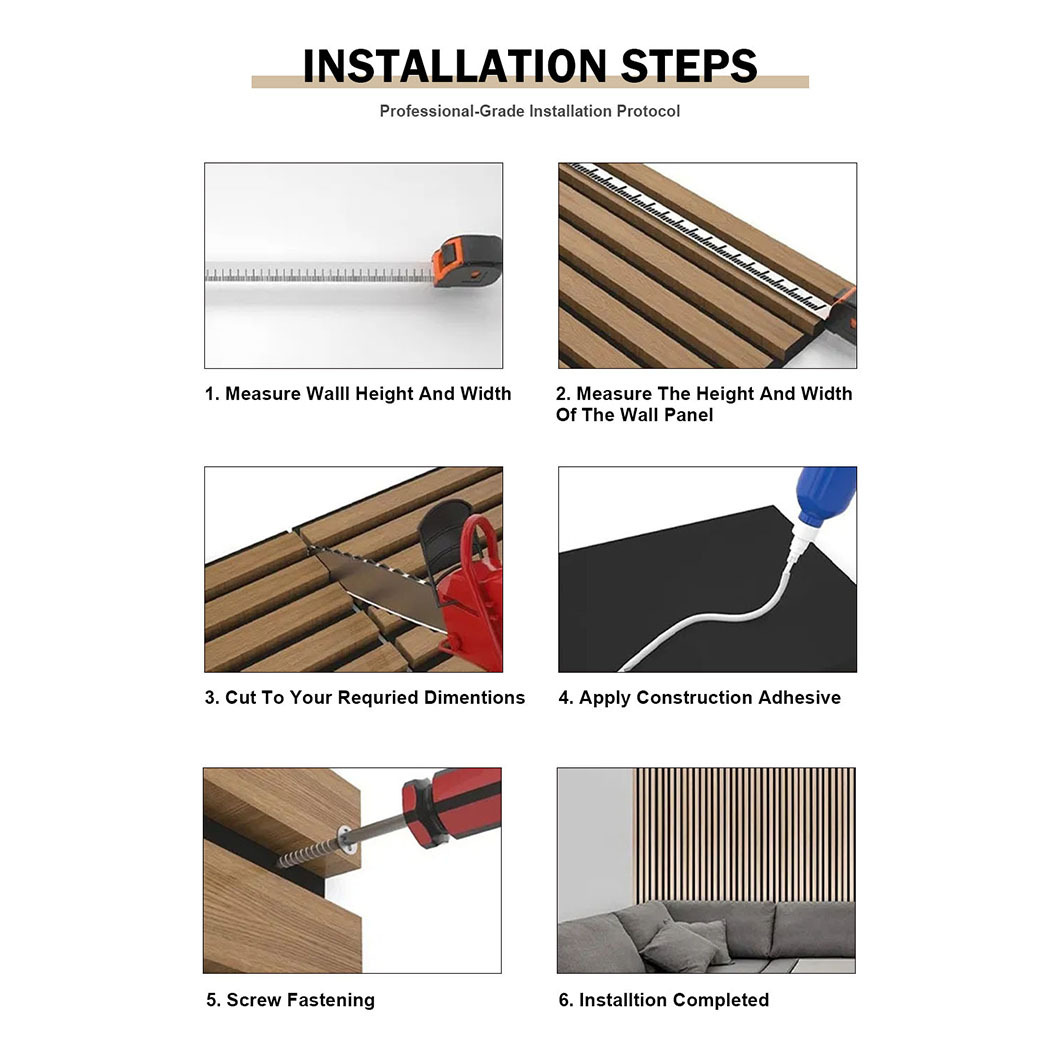 INSTALLATION STEPS

Professional-Grade Installation Protocol

1. Measure Walll Height And Width

2. Measure The Height And Width Of The Wall Panel

3. Cut To Your Requried Dimentions

4. Apply Construction Adhesive

5. Screw Fastening

6. Installtion Completed