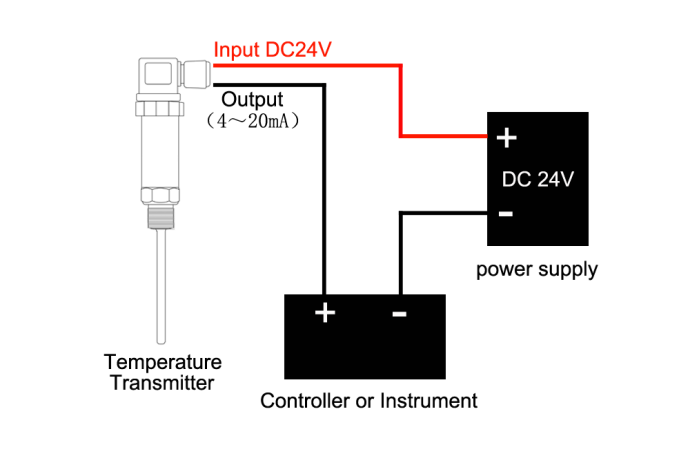 Input DC24V

Output
（4～20mA）

+

DC 24V

-

power supply

+

-

Temperature Transmitter

Controller or Instrument