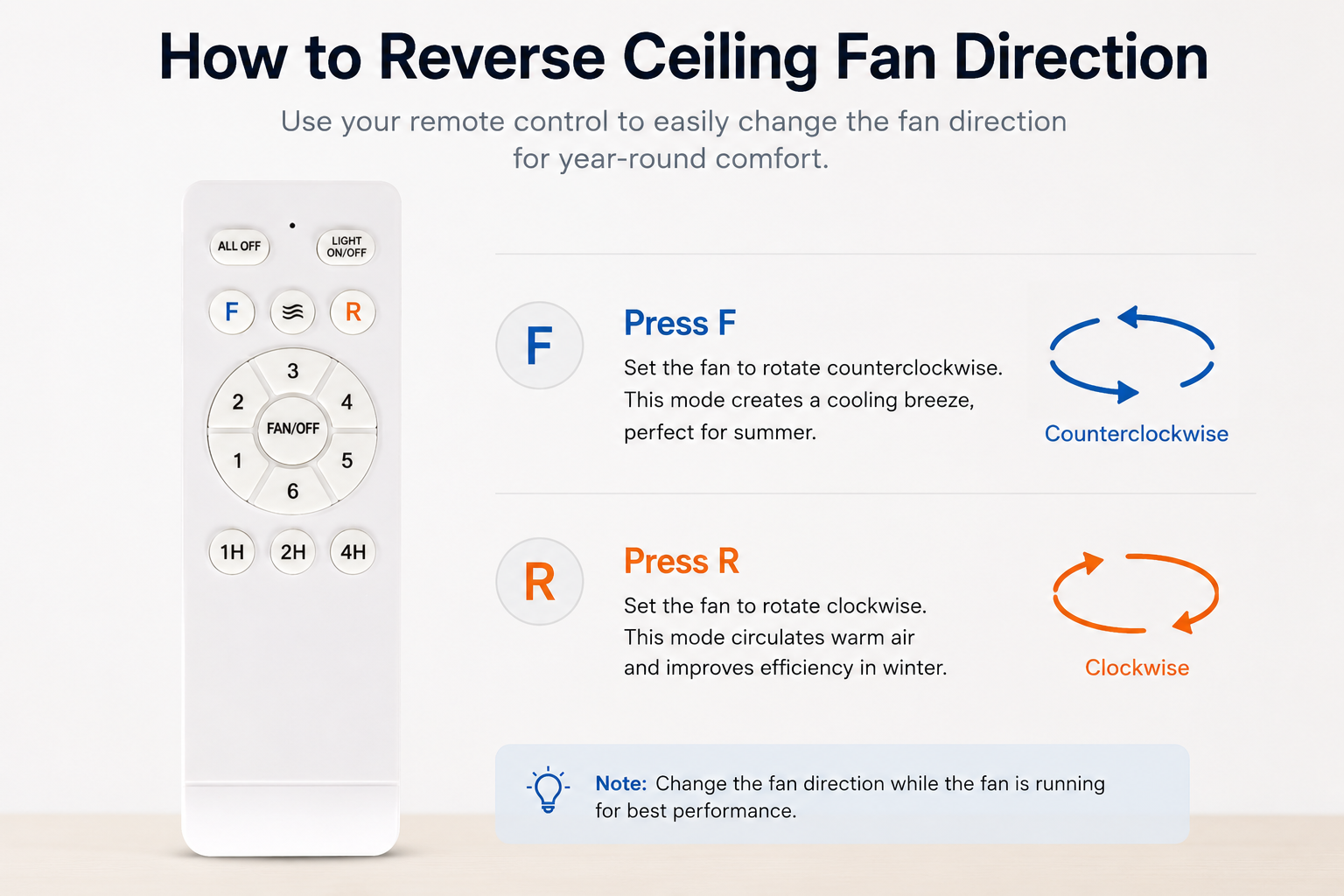 How to Reverse Ceiling Fan Direction

Use your remote control to easily change the fan direction for year-round comfort.

ALL OFF

LIGHT ON/OFF

F

R

3

2

4

FAN/OFF

1

5

6

1H

2H

4H

F

Press F

Set the fan to rotate counterclockwise. This mode creates a cooling breeze, perfect for summer.

Counterclockwise

R

Press R

Set the fan to rotate clockwise. This mode circulates warm air and improves efficiency in winter.

Clockwise

Note: Change the fan direction while the fan is running for best performance.