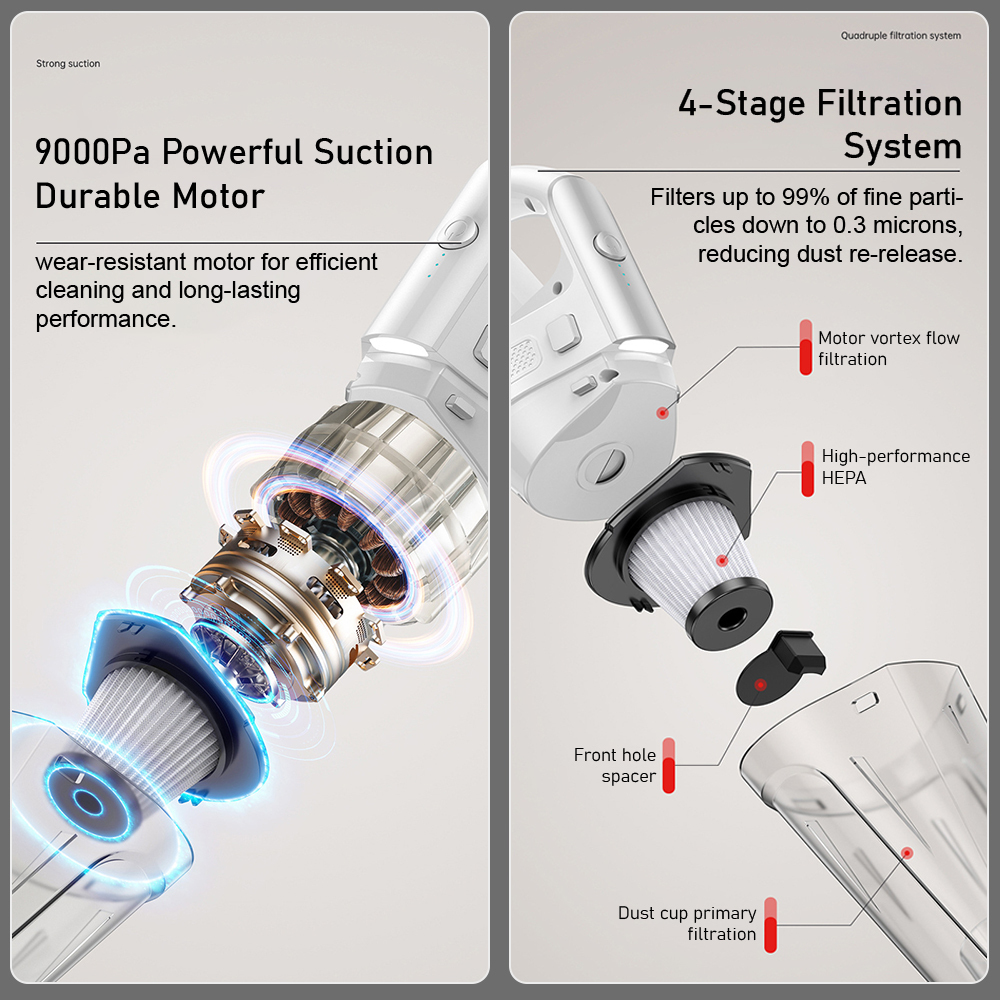 Strong suction

9000Pa Powerful Suction Durable Motor

wear-resistant motor for efficient cleaning and long-lasting performance.

Quadruple filtration system

4-Stage Filtration System

Filters up to 99% of fine particles down to 0.3 microns, reducing dust re-release.

Motor vortex flow filtration

High-performance HEPA

Front hole spacer

Dust cup primary filtration