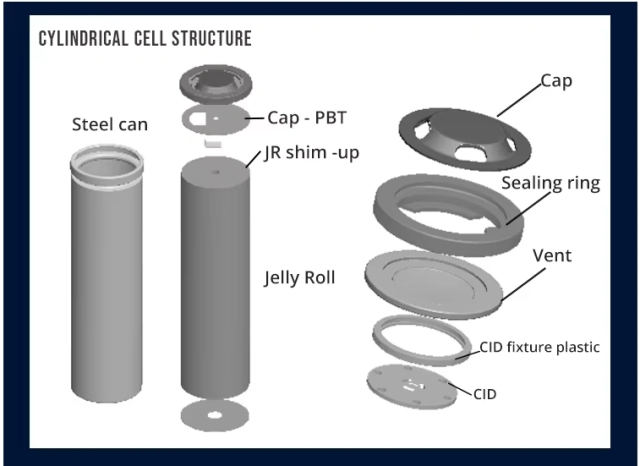 CYLINDRICAL CELL STRUCTURE

Steel can

Cap - PBT

JR shim -up

Jelly Roll

Cap

Sealing ring

Vent

CID fixture plastic

CID