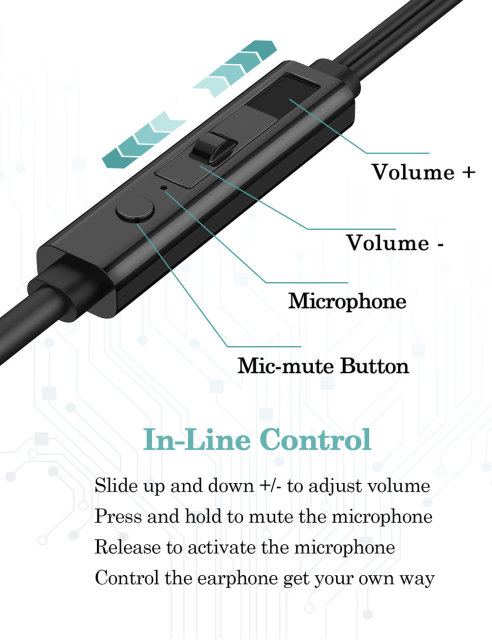 Volume +

Volume -

Microphone

Mic-mute Button

In-Line Control

Slide up and down +/- to adjust volume
Press and hold to mute the microphone
Release to activate the microphone
Control the earphone get your own way