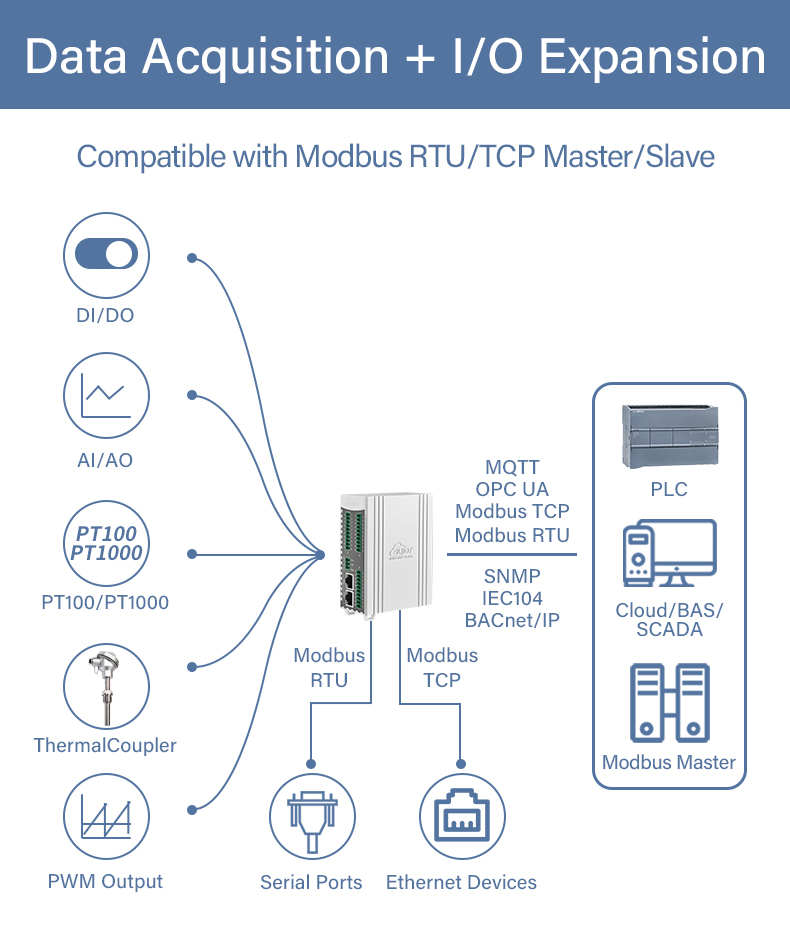 Data Acquisition + I/O Expansion

Compatible with Modbus RTU/TCP Master/Slave

DI/DO

AI/AO

PT100
PT1000

PT100/PT1000

ThermalCoupler

PWM Output

MQTT
OPC UA
Modbus TCP
Modbus RTU

SNMP
IEC104
BACnet/IP

Modbus
RTU

Modbus
TCP

Serial Ports

Ethernet Devices

PLC

Cloud/BAS/
SCADA

Modbus Master