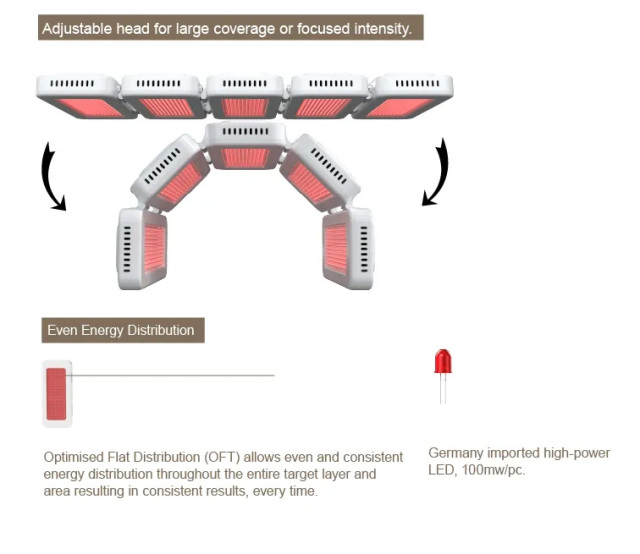 Adjustable head for large coverage or focused intensity.

Even Energy Distribution

Optimised Flat Distribution (OFT) allows even and consistent energy distribution throughout the entire target layer and area resulting in consistent results, every time.

Germany imported high-power LED, 100mw/pc.