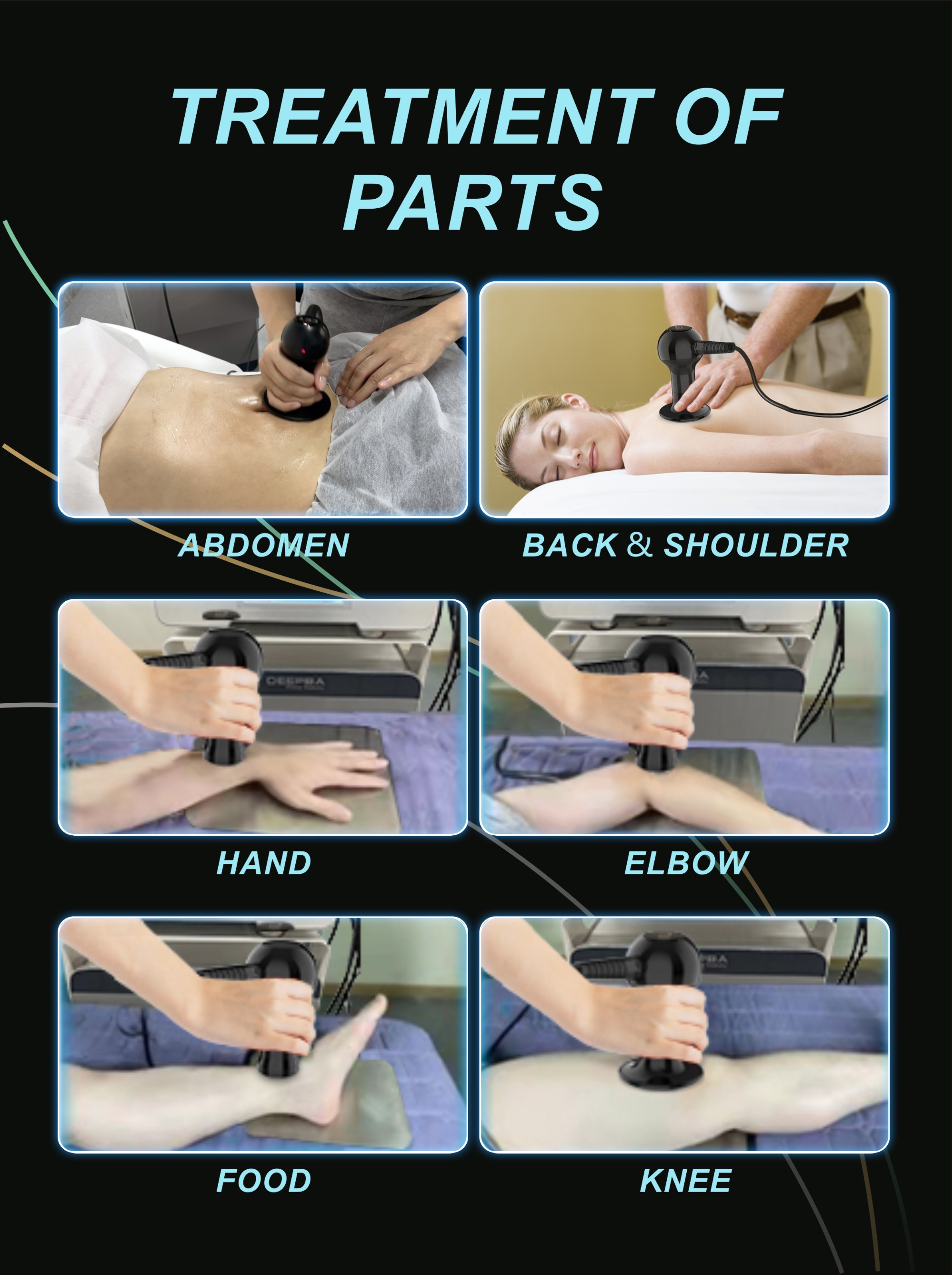 TREATMENT OF PARTS

ABDOMEN

BACK & SHOULDER

DEEPBA

HAND

ELBOW

FOOD

KNEE