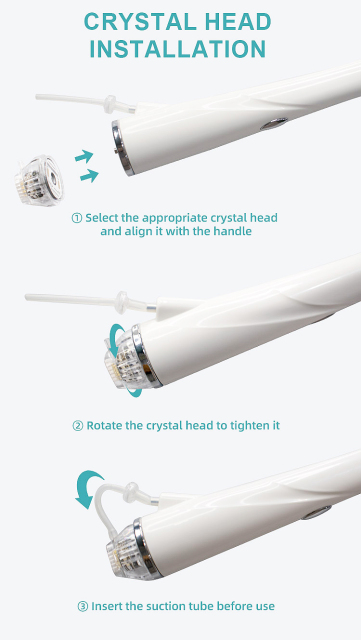 CRYSTAL HEAD INSTALLATION

① Select the appropriate crystal head and align it with the handle

② Rotate the crystal head to tighten it

③ Insert the suction tube before use