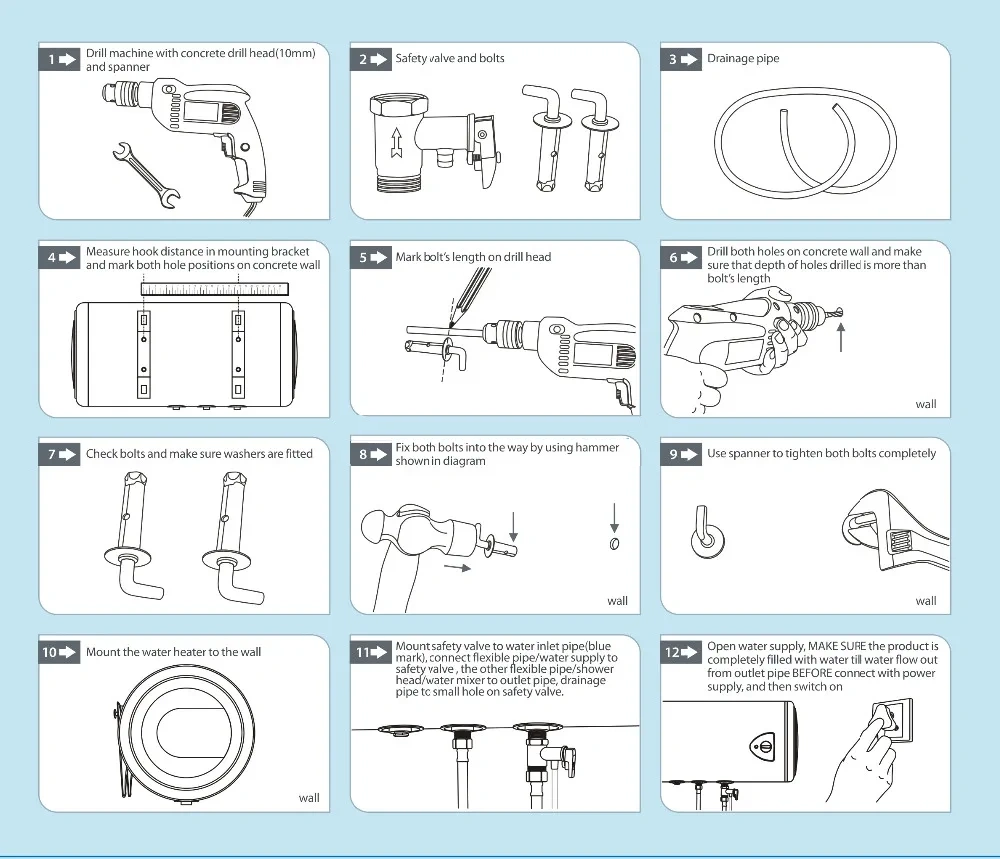 1 Drill machine with concrete drill head(10mm) and spanner

2 Safety valve and bolts

3 Drainage pipe

4 Measure hook distance in mounting bracket and mark both hole positions on concrete wall

5 Mark bolt's length on drill head

6 Drill both holes on concrete wall and make sure that depth of holes drilled is more than bolt's length

wall

7 Check bolts and make sure washers are fitted

8 Fix both bolts into the way by using hammer shown in diagram

wall

9 Use spanner to tighten both bolts completely

wall

10 Mount the water heater to the wall

wall

11 Mount safety valve to water inlet pipe(blue mark), connect flexible pipe/water supply to safety valve , the other flexible pipe/shower head/water mixer to outlet pipe, drainage pipe tc small hole on safety valve.

12 Open water supply, MAKE SURE the product is completely filled with water till water flow out from outlet pipe BEFORE connect with power supply, and then switch on