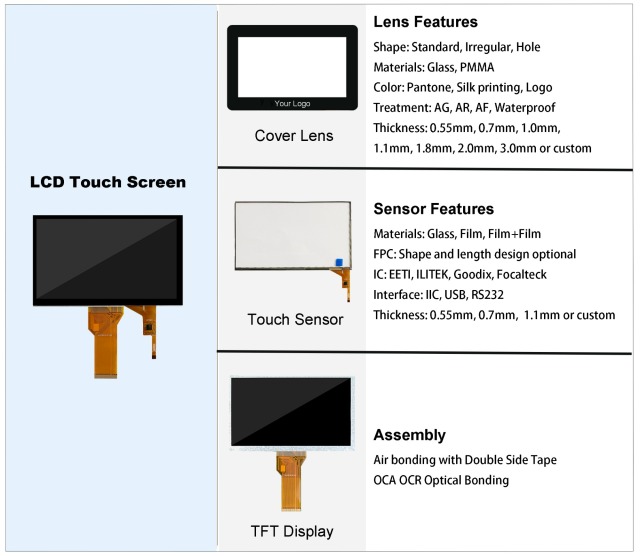 LCD Touch Screen

Your Logo

Cover Lens

Lens Features

Shape: Standard, Irregular, Hole

Materials: Glass, PMMA

Color: Pantone, Silk printing, Logo

Treatment: AG, AR, AF, Waterproof

Thickness: 0.55mm, 0.7mm, 1.0mm, 1.1mm, 1.8mm, 2.0mm, 3.0mm or custom

Touch Sensor

Sensor Features

Materials: Glass, Film, Film+Film

FPC: Shape and length design optional

IC: EETI, ILITEK, Goodix, Focalteck

Interface: IIC, USB, RS232

Thickness: 0.55mm, 0.7mm, 1.1mm or custom

TFT Display

Assembly

Air bonding with Double Side Tape

OCA OCR Optical Bonding