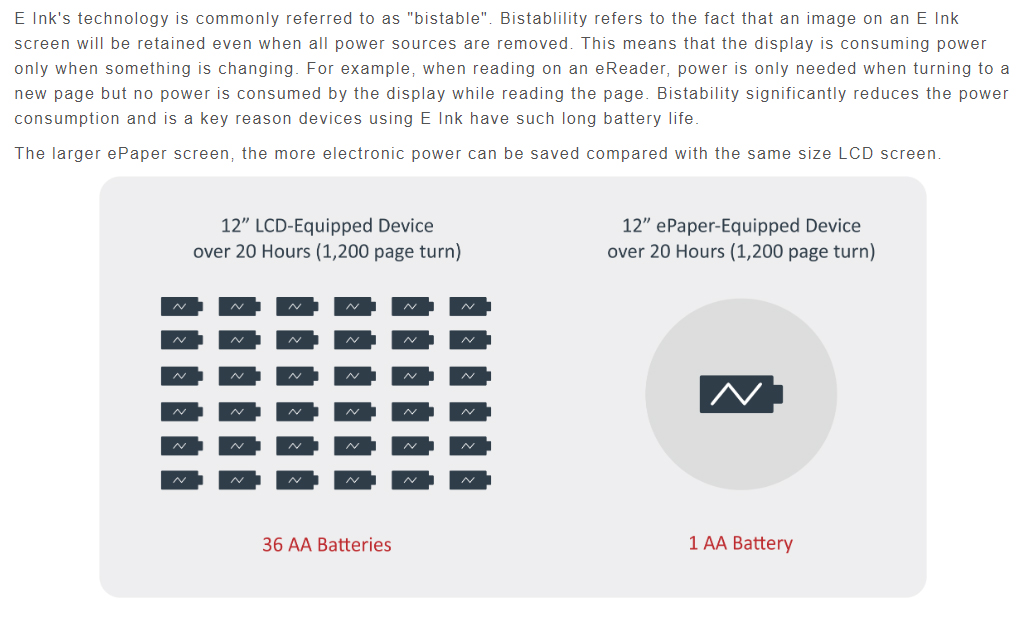 E Ink's technology is commonly referred to as "bistable". Bistablility refers to the fact that an image on an E Ink screen will be retained even when all power sources are removed. This means that the display is consuming power only when something is changing. For example, when reading on an eReader, power is only needed when turning to a new page but no power is consumed by the display while reading the page. Bistability significantly reduces the power consumption and is a key reason devices using E Ink have such long battery life.

The larger ePaper screen, the more electronic power can be saved compared with the same size LCD screen.

12” LCD-Equipped Device
over 20 Hours (1,200 page turn)

36 AA Batteries

12” ePaper-Equipped Device
over 20 Hours (1,200 page turn)

1 AA Battery