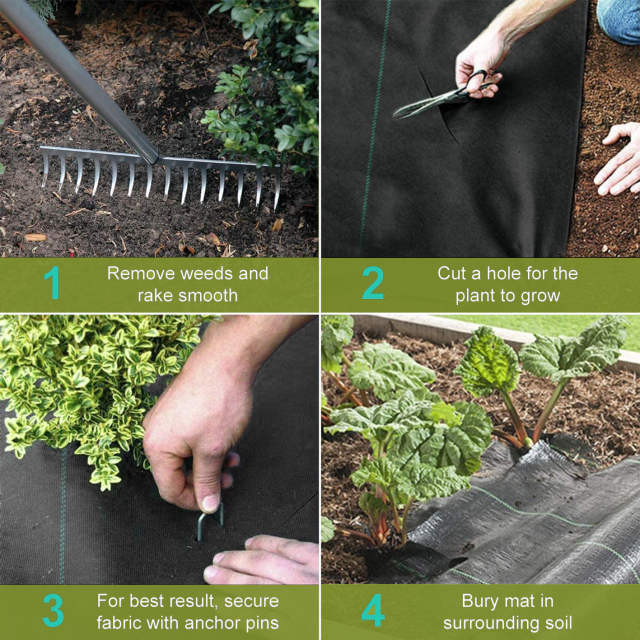 1 Remove weeds and rake smooth

2 Cut a hole for the plant to grow

3 For best result, secure fabric with anchor pins

4 Bury mat in surrounding soil