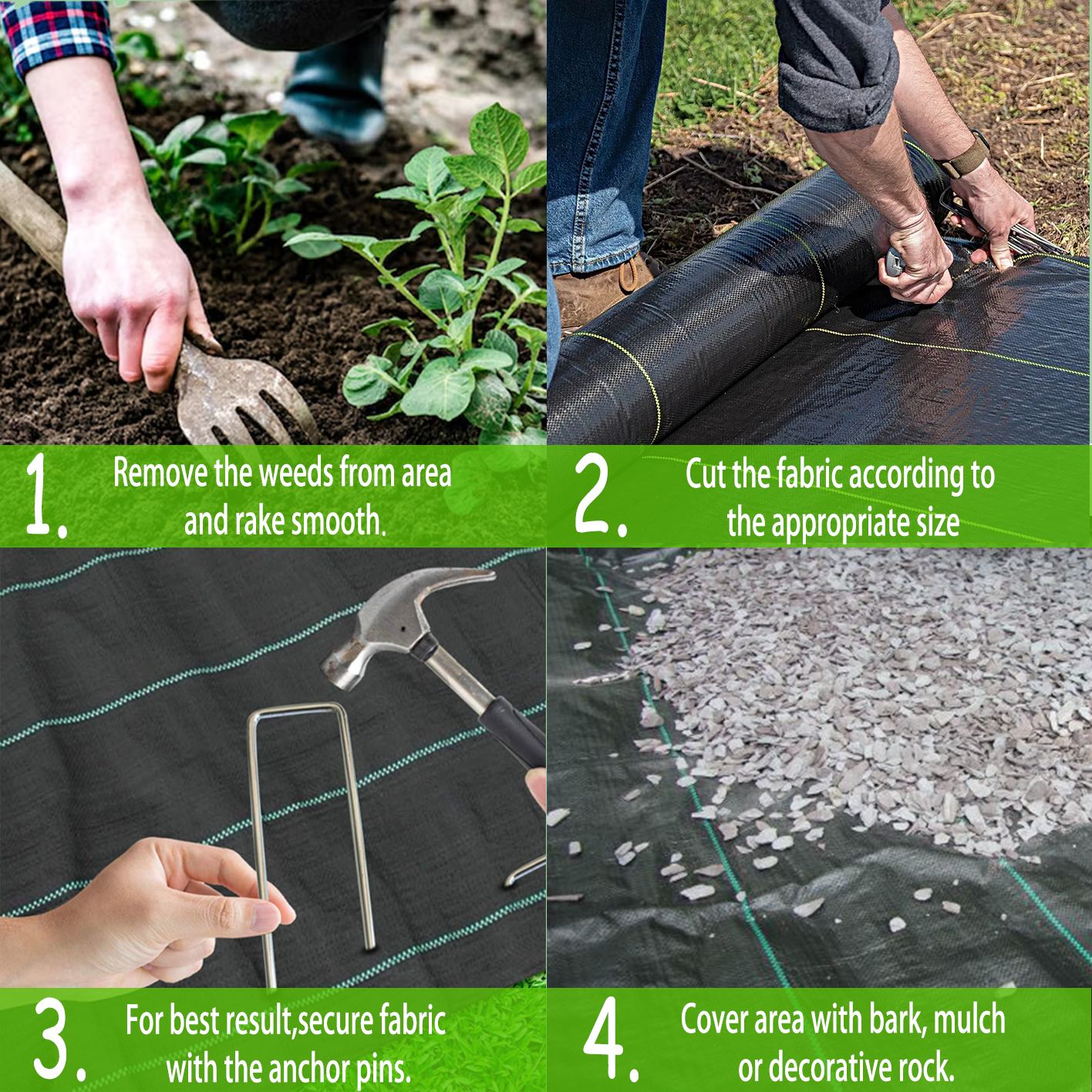 1. Remove the weeds from area and rake smooth.

2. Cut the fabric according to the appropriate size

3. For best result,secure fabric with the anchor pins.

4. Cover area with bark, mulch or decorative rock.