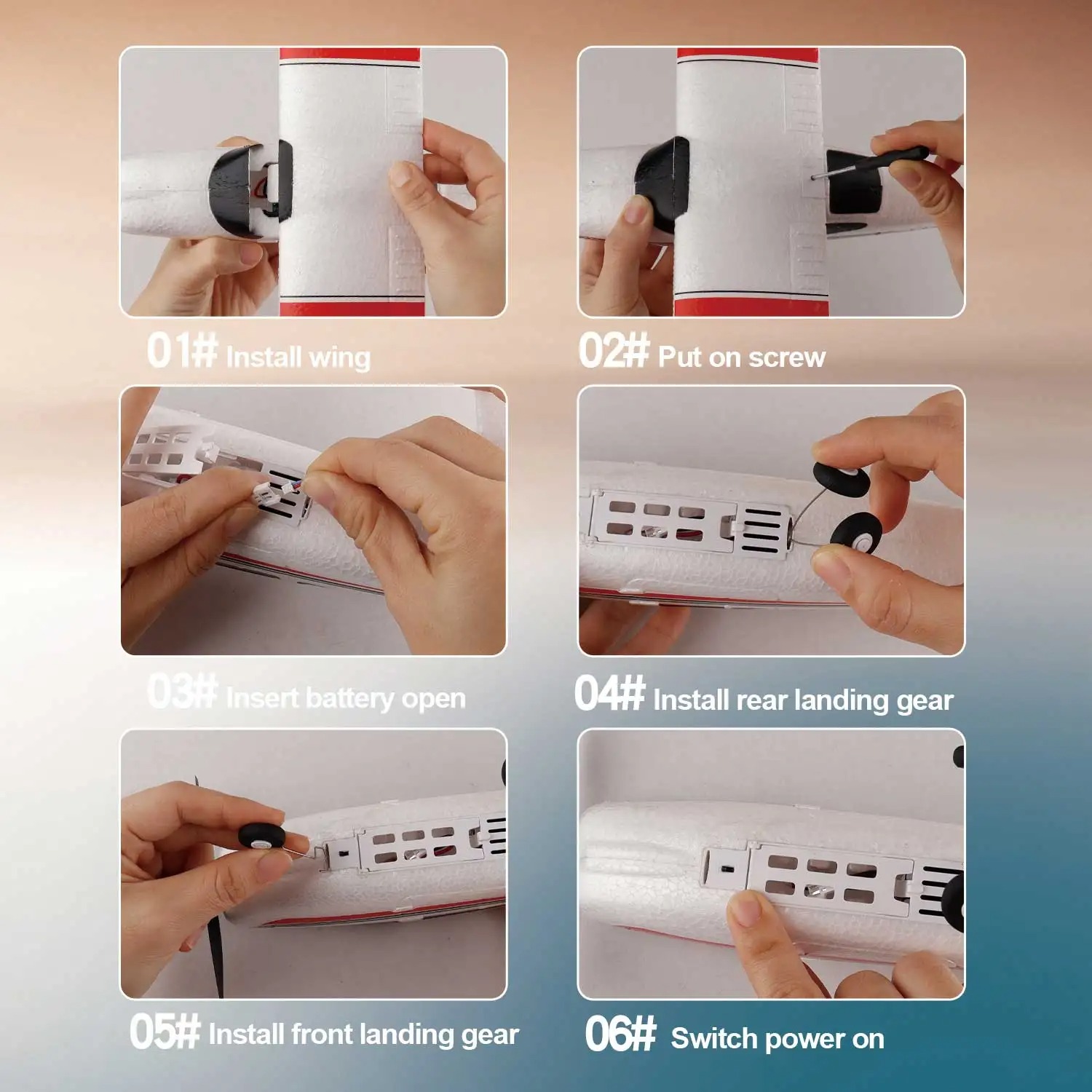 01# Install wing

02# Put on screw

03# Insert battery open

04# Install rear landing gear

05# Install front landing gear

06# Switch power on