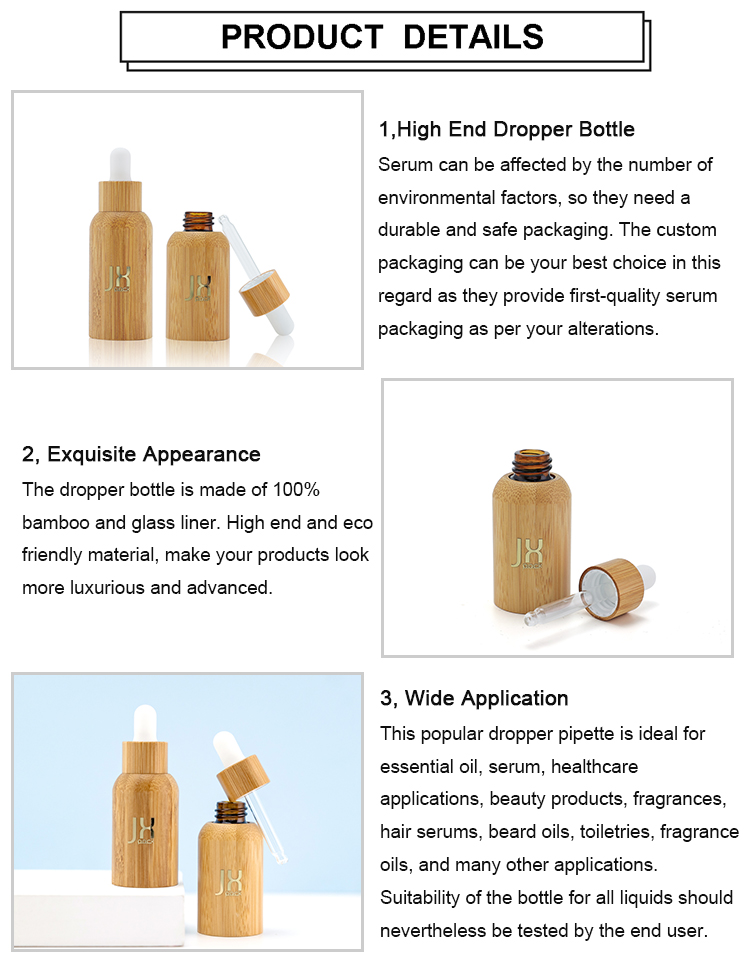 PRODUCT DETAILS

JX

JX

1,High End Dropper Bottle
Serum can be affected by the number of environmental factors, so they need a durable and safe packaging. The custom packaging can be your best choice in this regard as they provide first-quality serum packaging as per your alterations.

2, Exquisite Appearance
The dropper bottle is made of 100% bamboo and glass liner. High end and eco friendly material, make your products look more luxurious and advanced.

JX

JX

JX

3, Wide Application
This popular dropper pipette is ideal for essential oil, serum, healthcare applications, beauty products, fragrances, hair serums, beard oils, toiletries, fragrance oils, and many other applications. Suitability of the bottle for all liquids should nevertheless be tested by the end user.