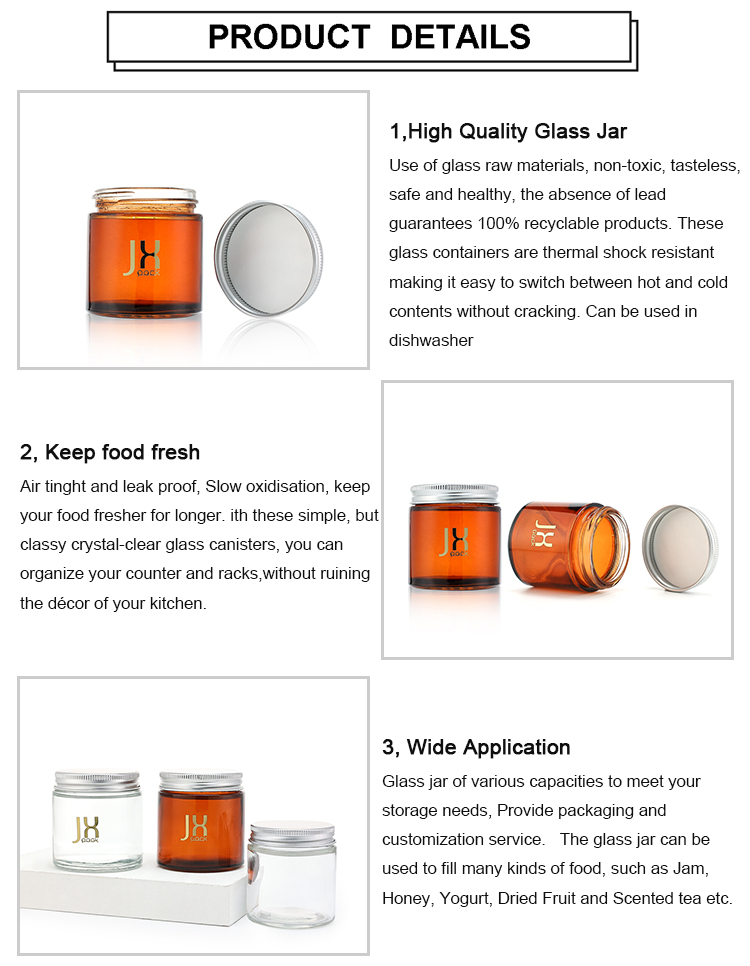 PRODUCT DETAILS

JX pack

1,High Quality Glass Jar
Use of glass raw materials, non-toxic, tasteless, safe and healthy, the absence of lead guarantees 100% recyclable products. These glass containers are thermal shock resistant making it easy to switch between hot and cold contents without cracking. Can be used in dishwasher

2, Keep food fresh
Air tinght and leak proof, Slow oxidisation, keep your food fresher for longer. ith these simple, but classy crystal-clear glass canisters, you can organize your counter and racks,without ruining the décor of your kitchen.

JX pack

JX pack

JX pack

JX pack

3, Wide Application
Glass jar of various capacities to meet your storage needs, Provide packaging and customization service. The glass jar can be used to fill many kinds of food, such as Jam, Honey, Yogurt, Dried Fruit and Scented tea etc.