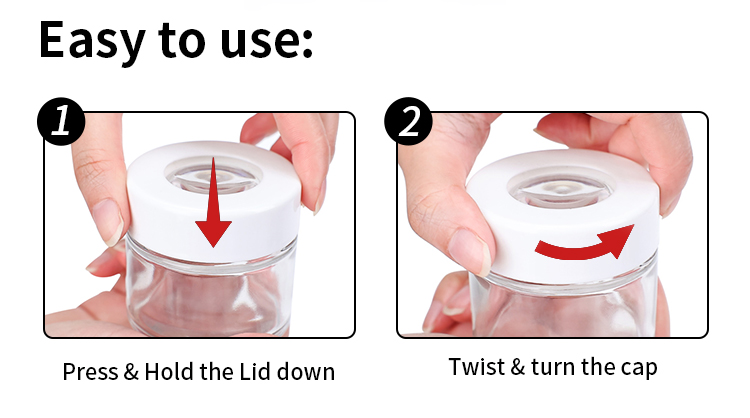 Easy to use:

1

Press & Hold the Lid down

2

Twist & turn the cap