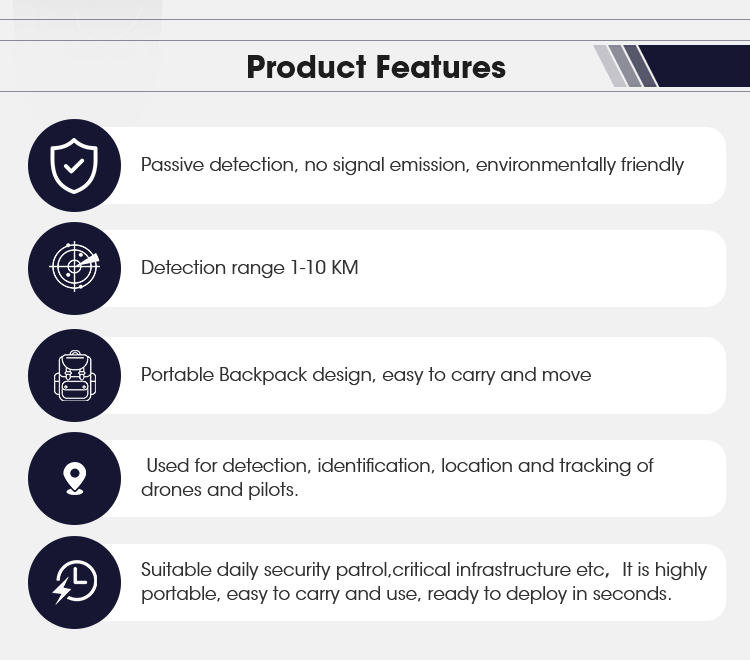 Product Features

Passive detection, no signal emission, environmentally friendly

Detection range 1-10 KM

Portable Backpack design, easy to carry and move

Used for detection, identification, location and tracking of drones and pilots.

Suitable daily security patrol,critical infrastructure etc, It is highly portable, easy to carry and use, ready to deploy in seconds.