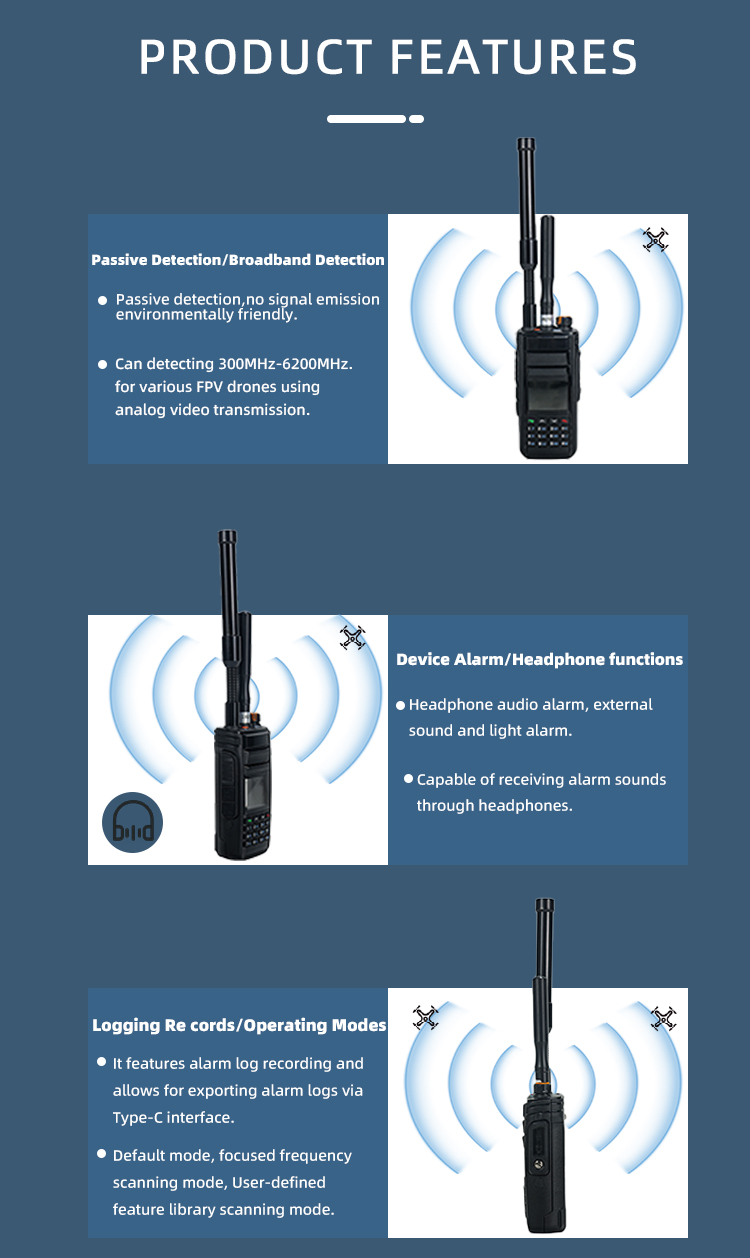 PRODUCT FEATURES

Passive Detection/Broadband Detection

● Passive detection,no signal emission environmentally friendly.

● Can detecting 300MHz-6200MHz. for various FPV drones using analog video transmission.

Device Alarm/Headphone functions

● Headphone audio alarm, external sound and light alarm.

● Capable of receiving alarm sounds through headphones.

Logging Re cords/Operating Modes

● It features alarm log recording and allows for exporting alarm logs via Type-C interface.

● Default mode, focused frequency scanning mode, User-defined feature library scanning mode.