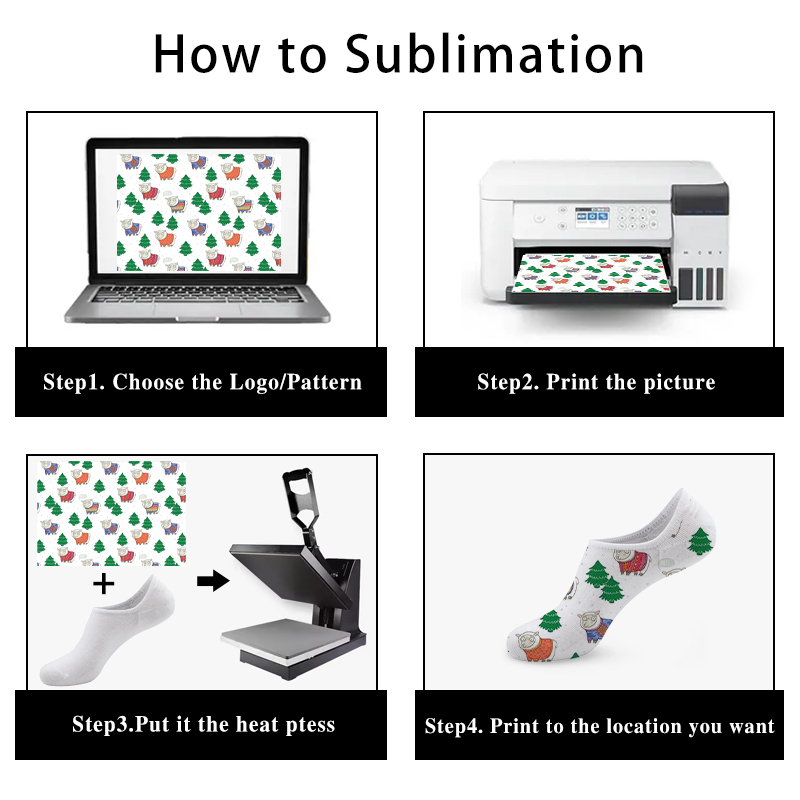 How to Sublimation

Step1. Choose the Logo/Pattern

Step2. Print the picture

Step3.Put it the heat ptess

Step4. Print to the location you want