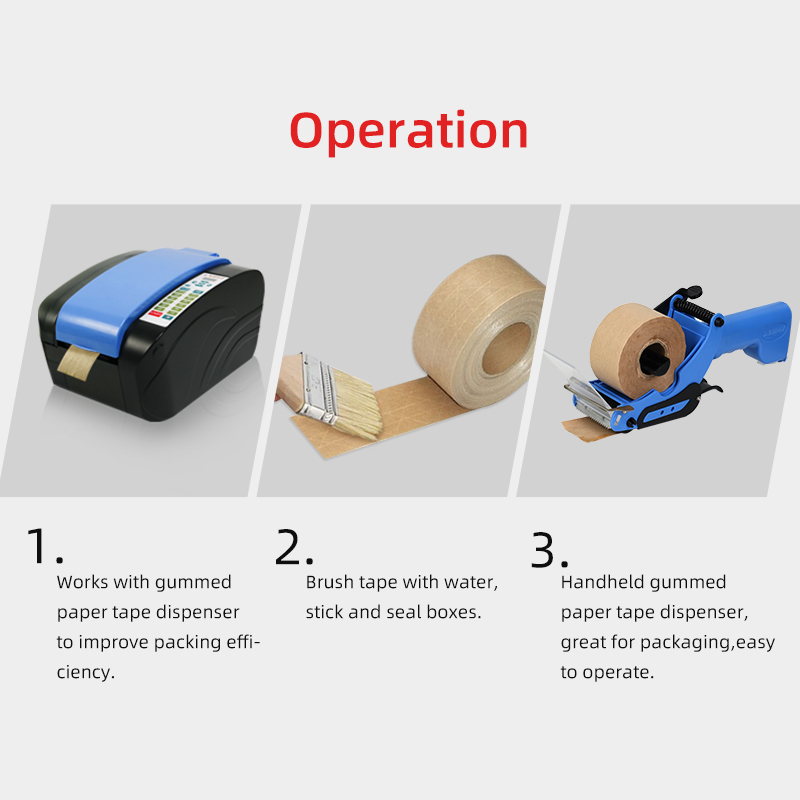 Operation

1.
Works with gummed paper tape dispenser to improve packing efficiency.

2.
Brush tape with water, stick and seal boxes.

3.
Handheld gummed paper tape dispenser, great for packaging,easy to operate.