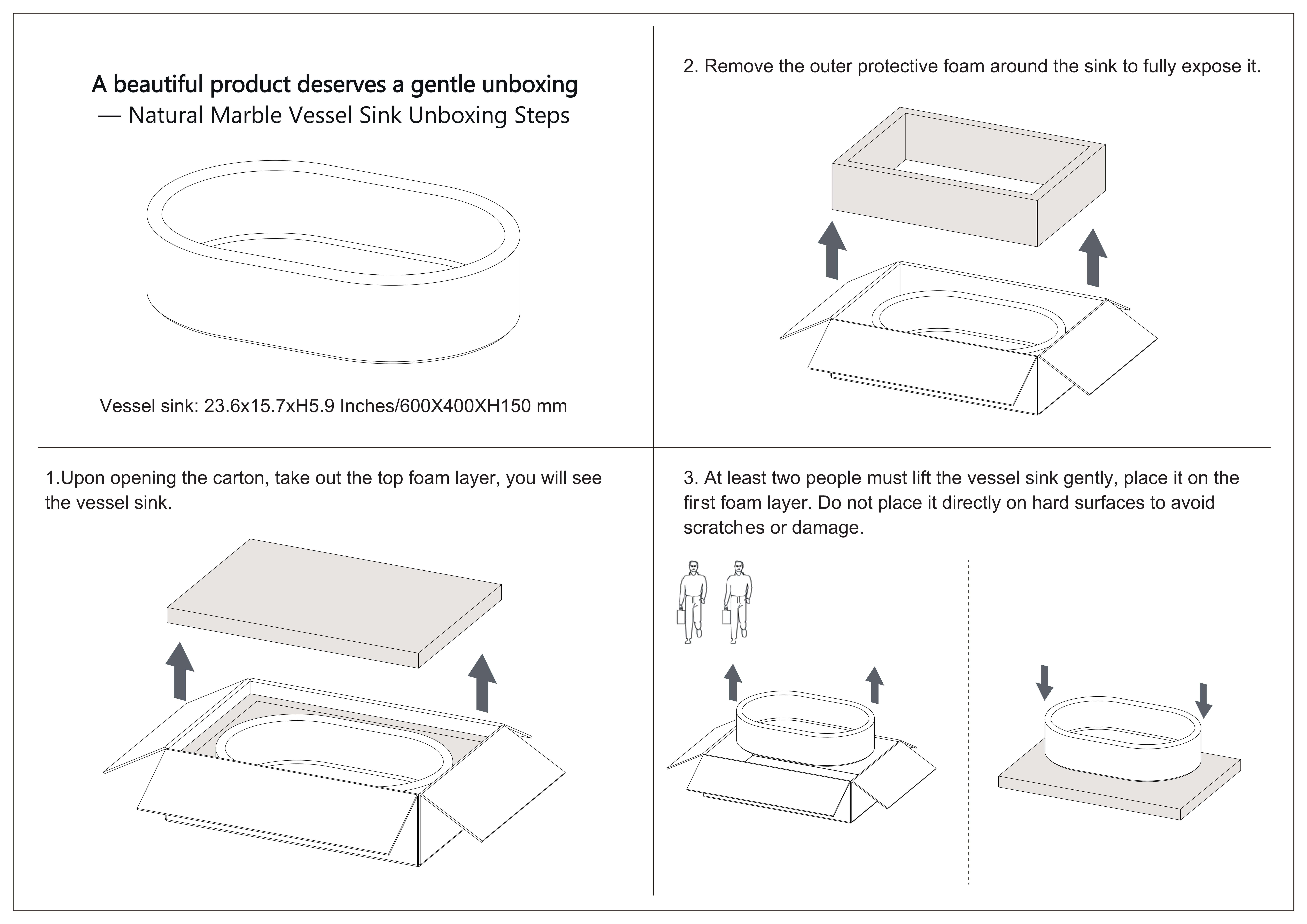 A beautiful product deserves a gentle unboxing
— Natural Marble Vessel Sink Unboxing Steps

Vessel sink: 23.6x15.7xH5.9 Inches/600X400XH150 mm

1.Upon opening the carton, take out the top foam layer, you will see the vessel sink.

2. Remove the outer protective foam around the sink to fully expose it.

3. At least two people must lift the vessel sink gently, place it on the first foam layer. Do not place it directly on hard surfaces to avoid scratches or damage.