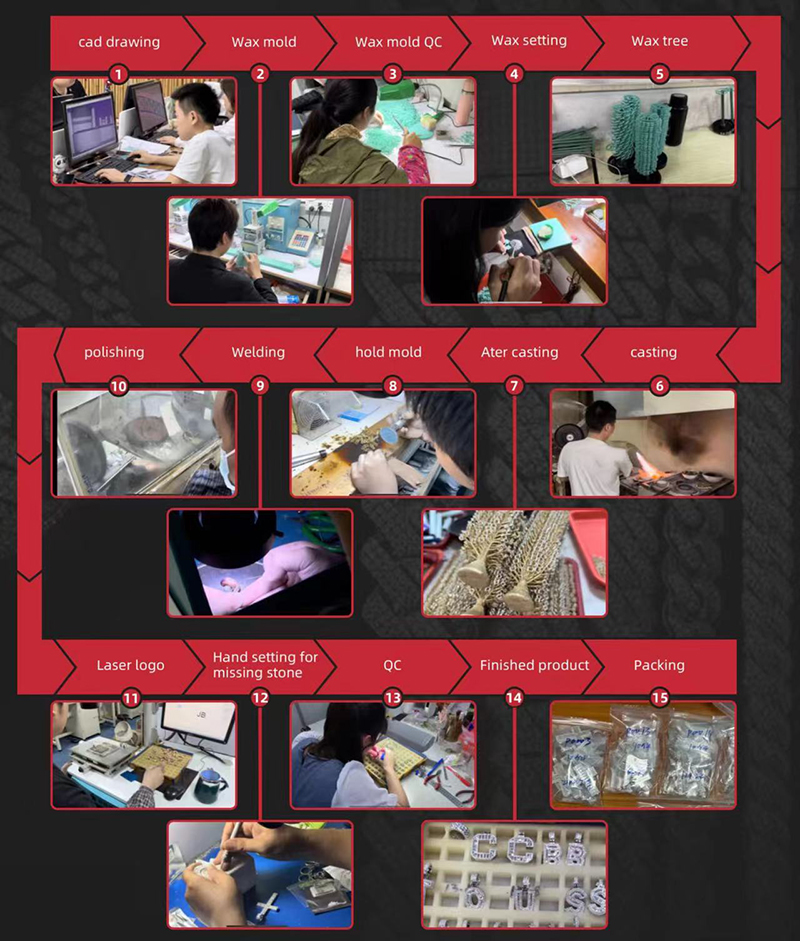 cad drawing
Wax mold
Wax mold QC
Wax setting
Wax tree
1
2
3
4
5
polishing
Welding
hold mold
Ater casting
casting
10
9
8
7
6
Laser logo
Hand setting for missing stone
QC
Finished product
Packing
11
12
13
14
15