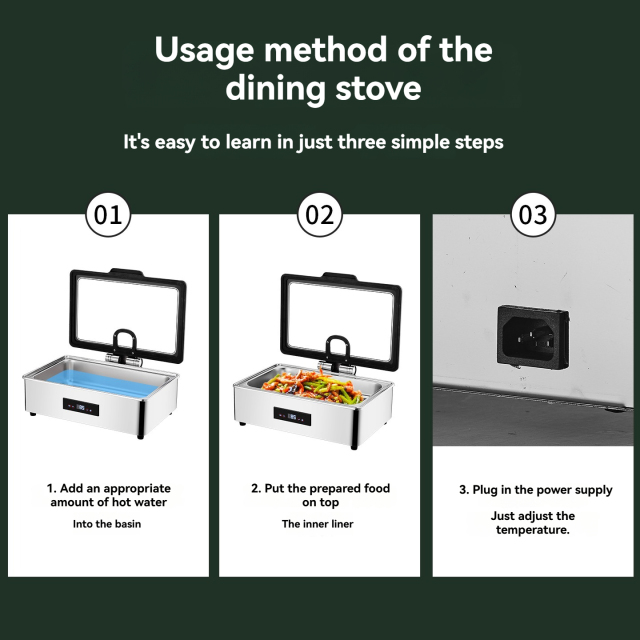 Usage method of the dining stove

It's easy to learn in just three simple steps

01

1. Add an appropriate amount of hot water

Into the basin

02

2. Put the prepared food on top

The inner liner

03

3. Plug in the power supply

Just adjust the temperature.